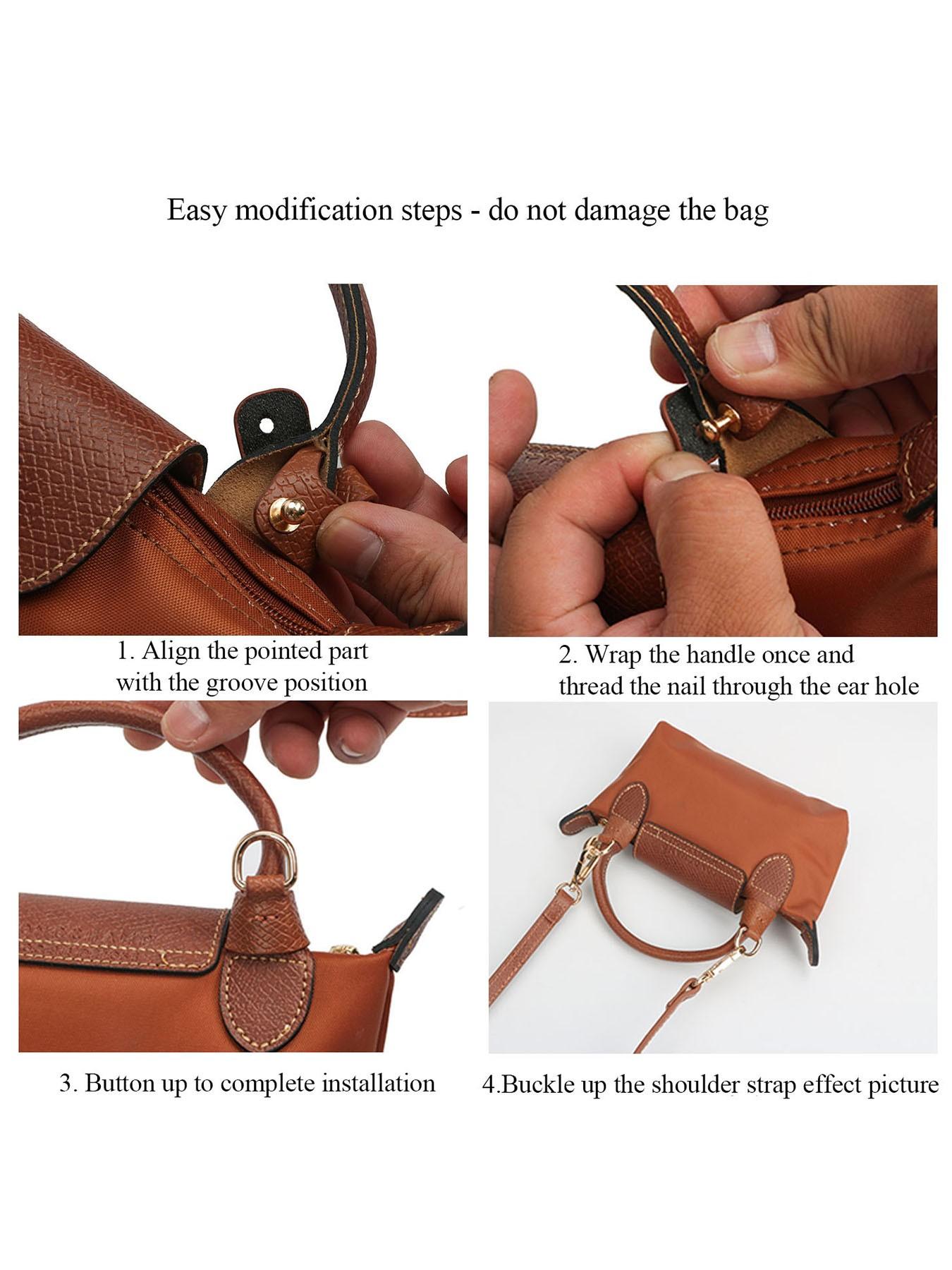 Easy modification steps - do not damage the bag

1. Align the pointed part with the groove position

2. Wrap the handle once and thread the nail through the ear hole

3. Button up to complete installation

4.Buckle up the shoulder strap effect picture