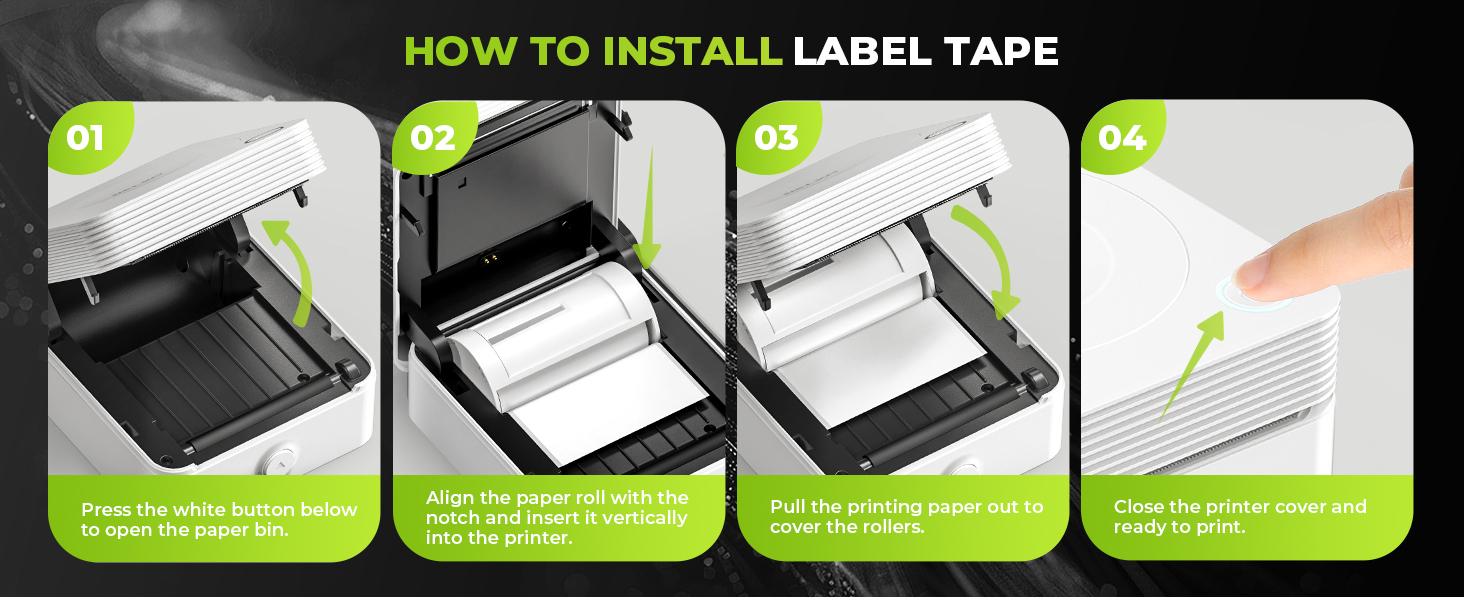 HOW TO INSTALL LABEL TAPE

01

Press the white button below to open the paper bin.

02

Align the paper roll with the notch and insert it vertically into the printer.

03

Pull the printing paper out to cover the rollers.

04

Close the printer cover and ready to print.