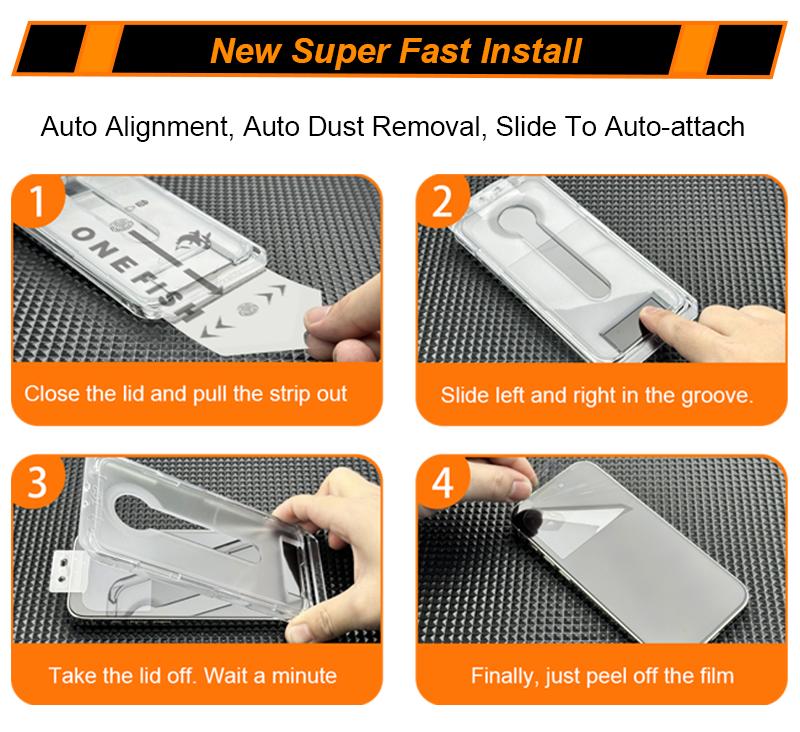 New Super Fast Install

Auto Alignment, Auto Dust Removal, Slide To Auto-attach

1

ONE FISH

Close the lid and pull the strip out

2

Slide left and right in the groove.

3

Take the lid off. Wait a minute

4

Finally, just peel off the film