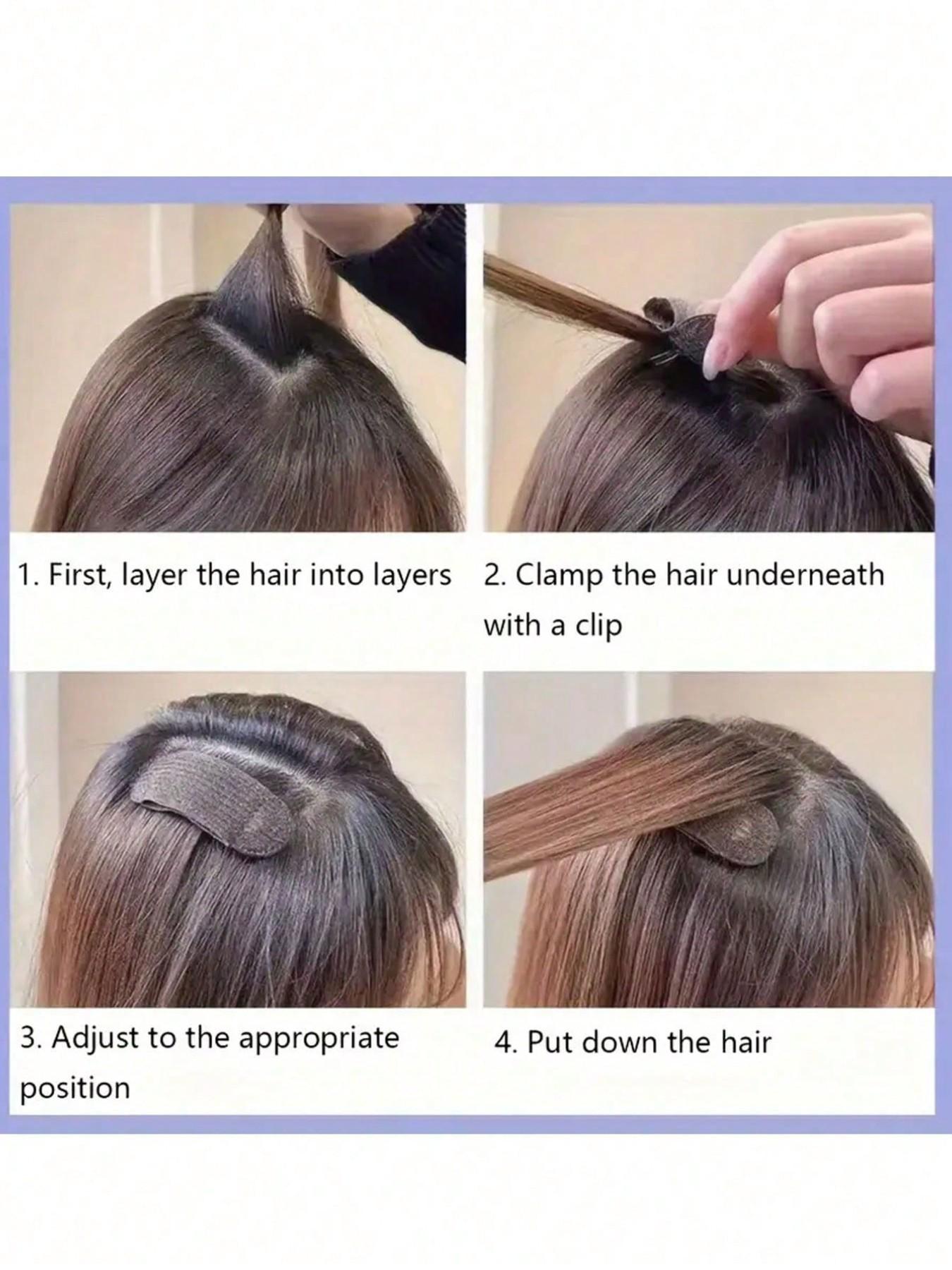 1. First, layer the hair into layers

2. Clamp the hair underneath with a clip

3. Adjust to the appropriate position

4. Put down the hair