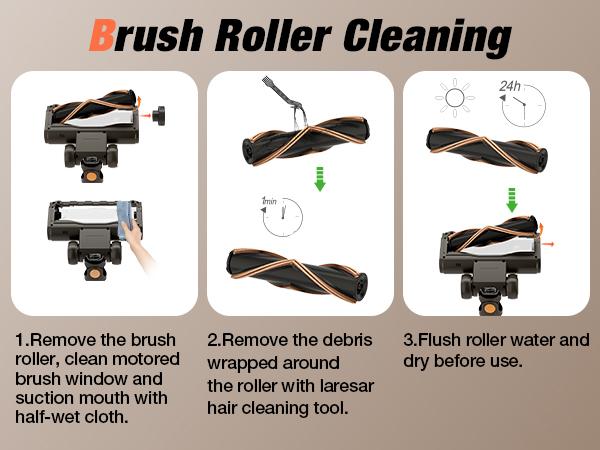 Brush Roller Cleaning

1min

24h

1.Remove the brush roller, clean motored brush window and suction mouth with half-wet cloth.

2.Remove the debris wrapped around the roller with laresar hair cleaning tool.

3.Flush roller water and dry before use.