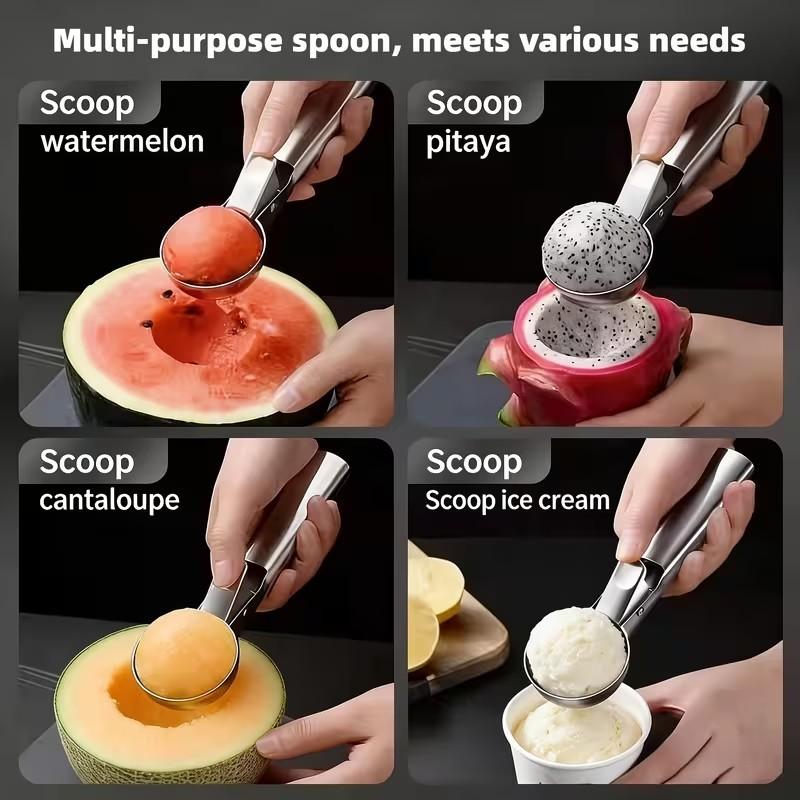 Multi-purpose spoon, meets various needs

Scoop
watermelon

Scoop
pitaya

Scoop
cantaloupe

Scoop
Scoop ice cream