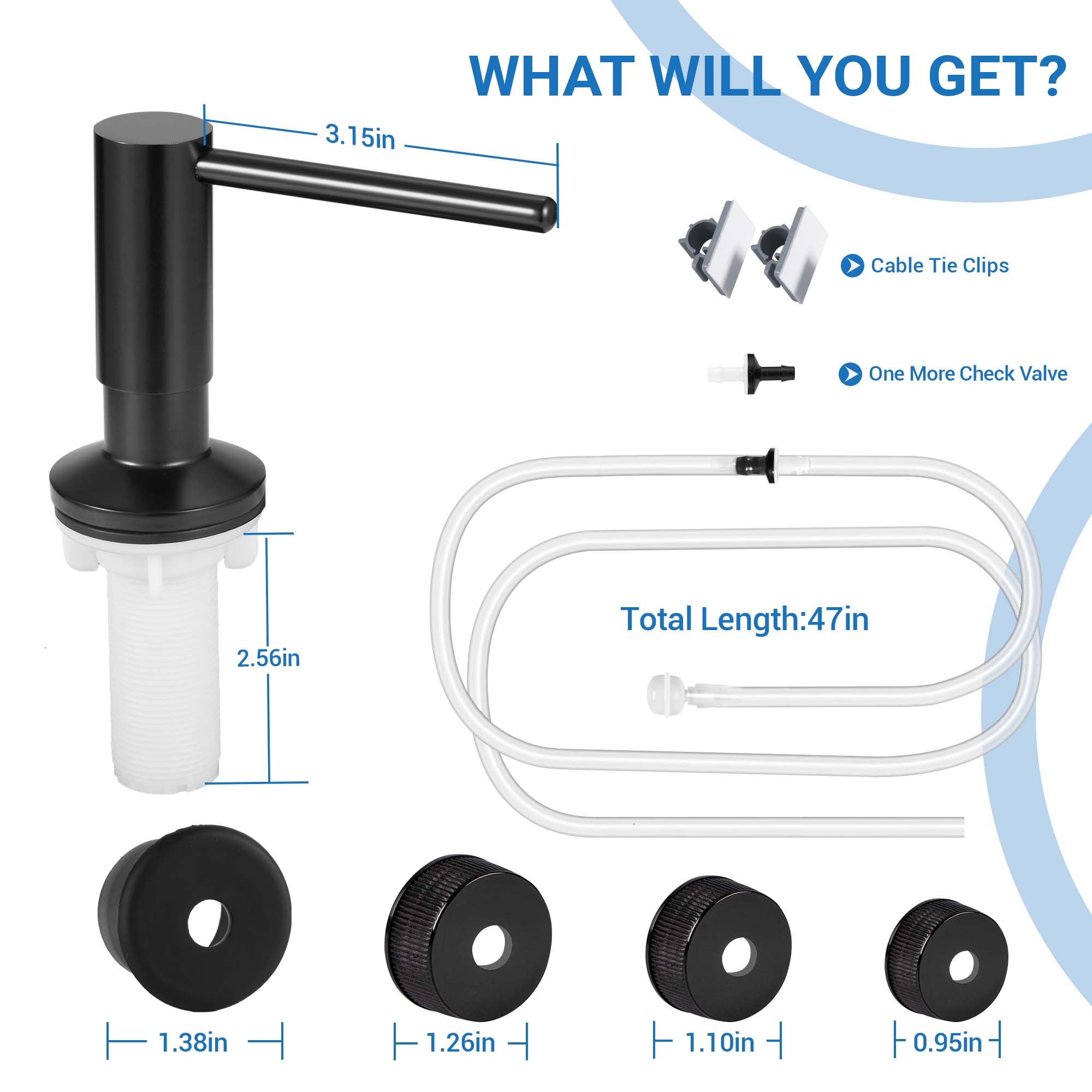 WHAT WILL YOU GET?

3.15in

Cable Tie Clips

One More Check Valve

Total Length:47in

2.56in

1.38in

1.26in

1.10in

0.95in