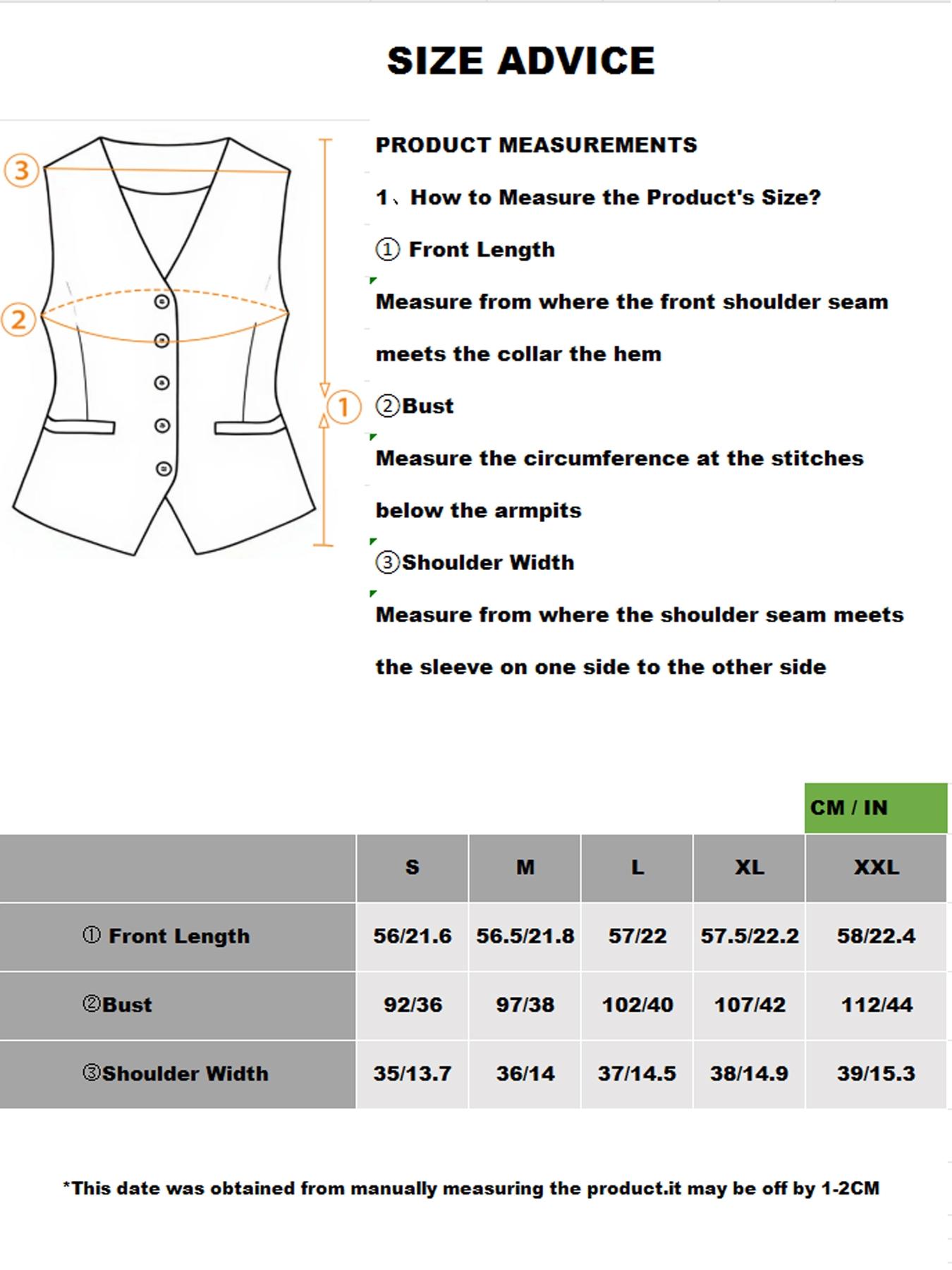 SIZE ADVICE

3

2

1

PRODUCT MEASUREMENTS

1、How to Measure the Product's Size?

① Front Length

Measure from where the front shoulder seam meets the collar the hem

②Bust

Measure the circumference at the stitches below the armpits

③Shoulder Width

Measure from where the shoulder seam meets the sleeve on one side to the other side

CM / IN

| | S | M | L | XL | XXL |
|---|---|---|---|---|---|
| ① Front Length | 56/21.6 | 56.5/21.8 | 57/22 | 57.5/22.2 | 58/22.4 |
| ②Bust | 92/36 | 97/38 | 102/40 | 107/42 | 112/44 |
| ③Shoulder Width | 35/13.7 | 36/14 | 37/14.5 | 38/14.9 | 39/15.3 |

*This date was obtained from manually measuring the product.it may be off by 1-2CM