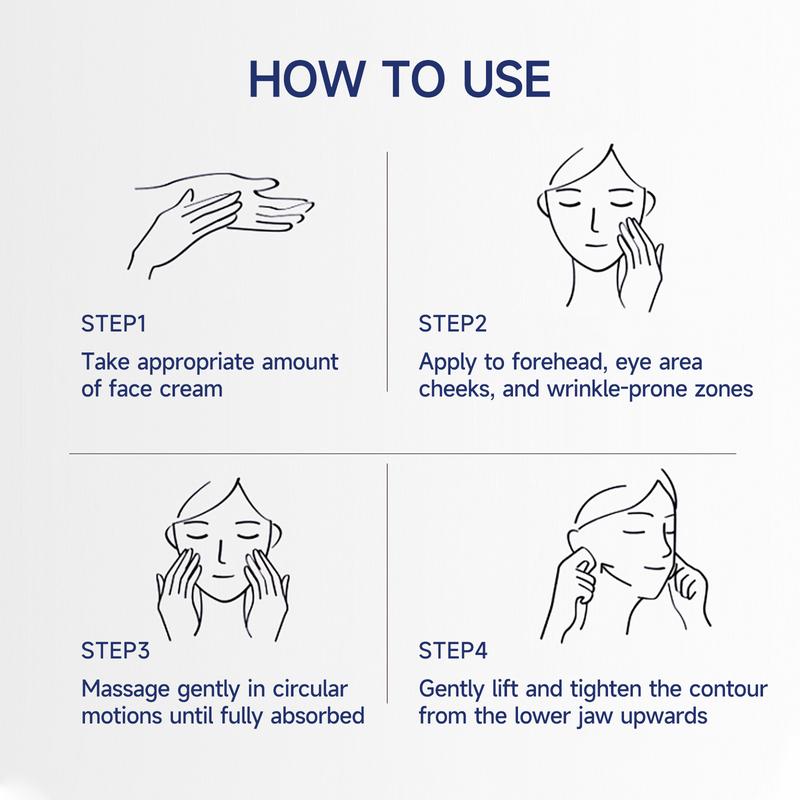 HOW TO USE

STEP1

Take appropriate amount of face cream

STEP2

Apply to forehead, eye area cheeks, and wrinkle-prone zones

STEP3

Massage gently in circular motions until fully absorbed

STEP4

Gently lift and tighten the contour from the lower jaw upwards