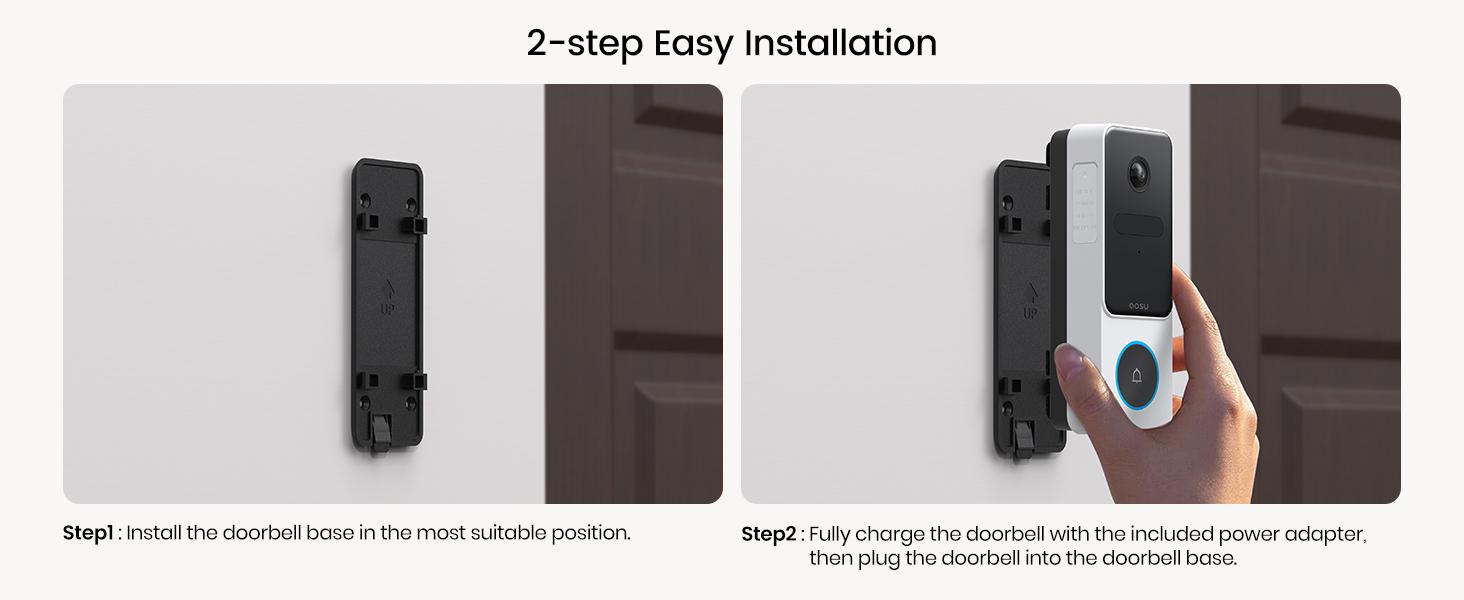 2-step Easy Installation

UP

Step1 : Install the doorbell base in the most suitable position.

UP

aosu

Step2 : Fully charge the doorbell with the included power adapter, then plug the doorbell into the doorbell base.