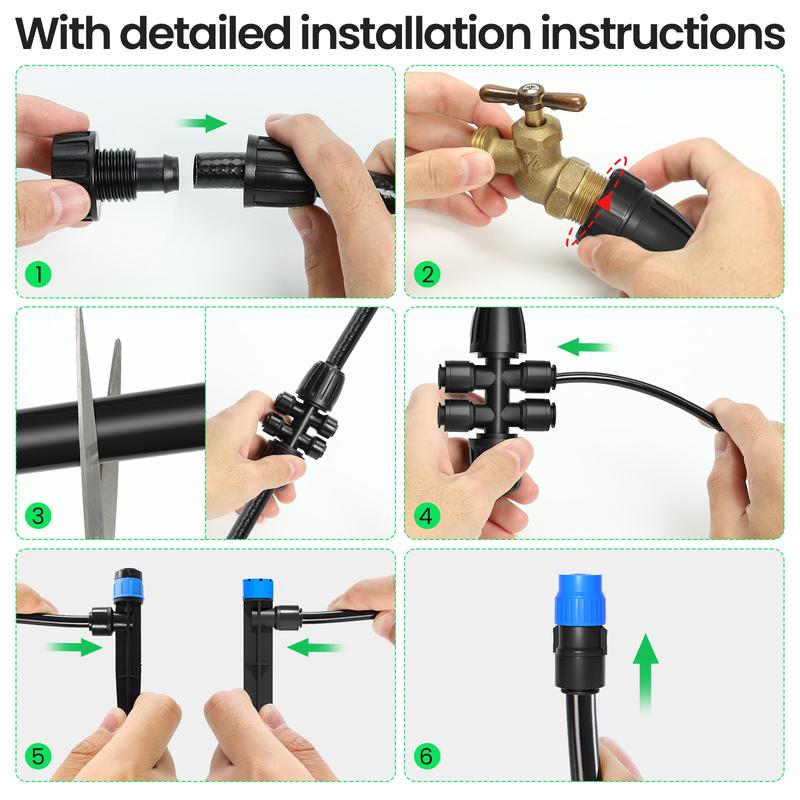 With detailed installation instructions

1

2

3

4

5

6