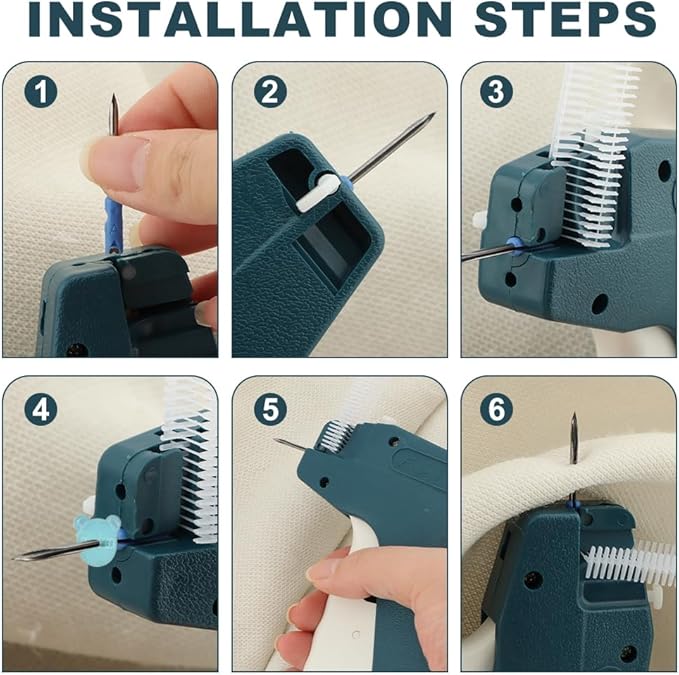 INSTALLATION STEPS

1

2

3

4

5

6