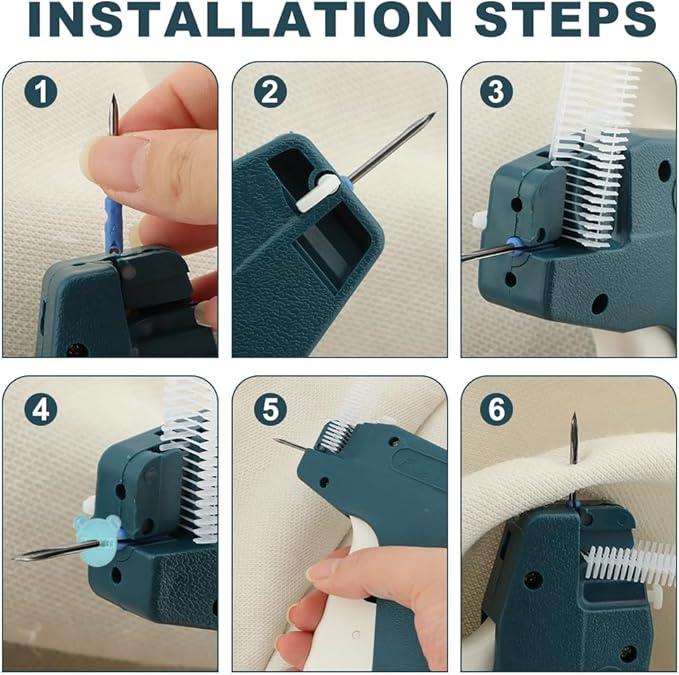 INSTALLATION STEPS

1

2

3

4

5

6