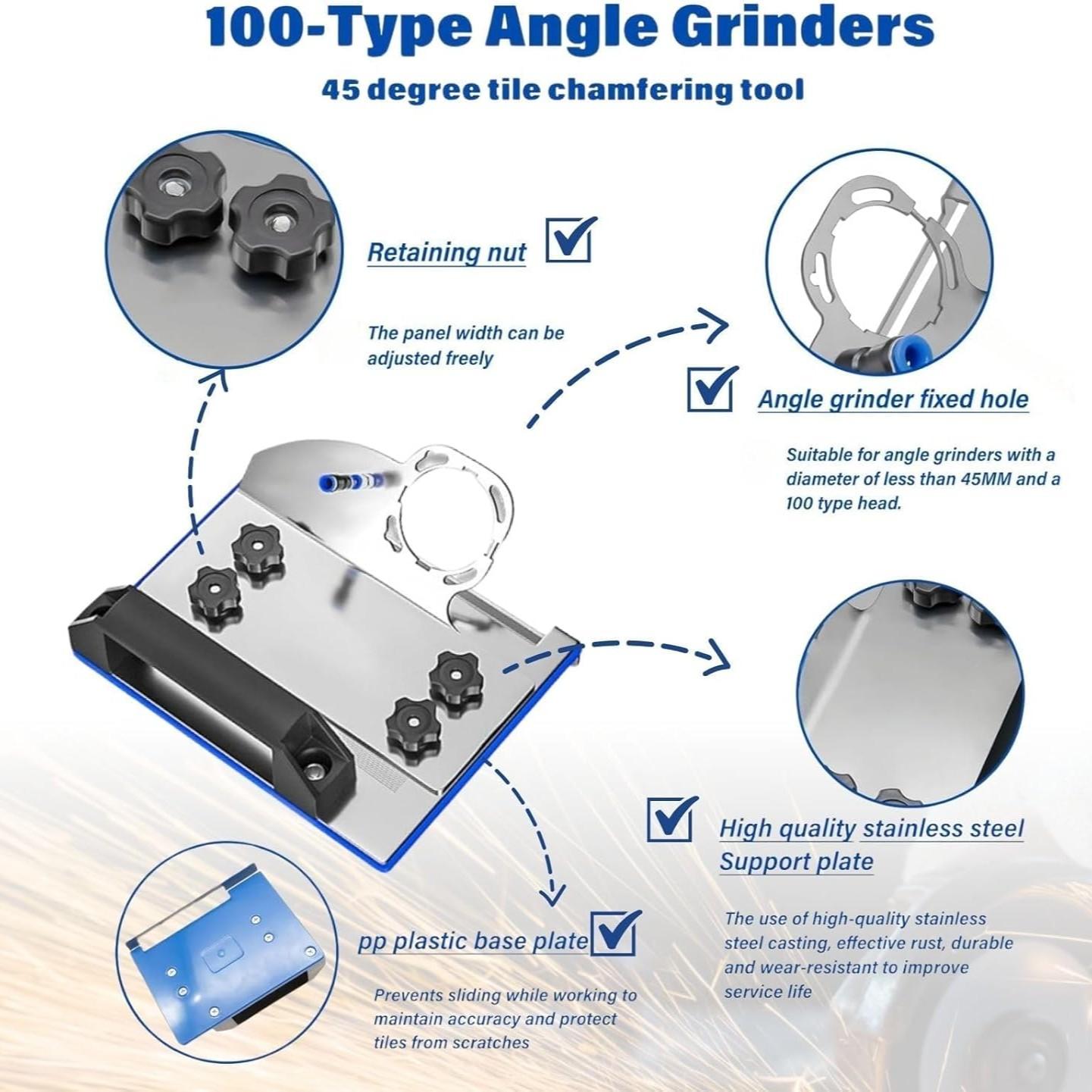 100-Type Angle Grinders

45 degree tile chamfering tool

Retaining nut

The panel width can be adjusted freely

Angle grinder fixed hole

Suitable for angle grinders with a diameter of less than 45MM and a 100 type head.

High quality stainless steel Support plate

The use of high-quality stainless steel casting, effective rust, durable and wear-resistant to improve service life

pp plastic base plate

Prevents sliding while working to maintain accuracy and protect tiles from scratches