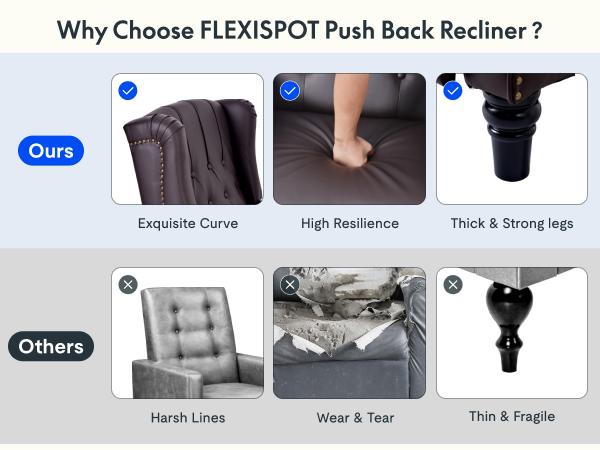 Why Choose FLEXISPOT Push Back Recliner ?

Ours

Exquisite Curve

High Resilience

Thick & Strong legs

Others

Harsh Lines

Wear & Tear

Thin & Fragile