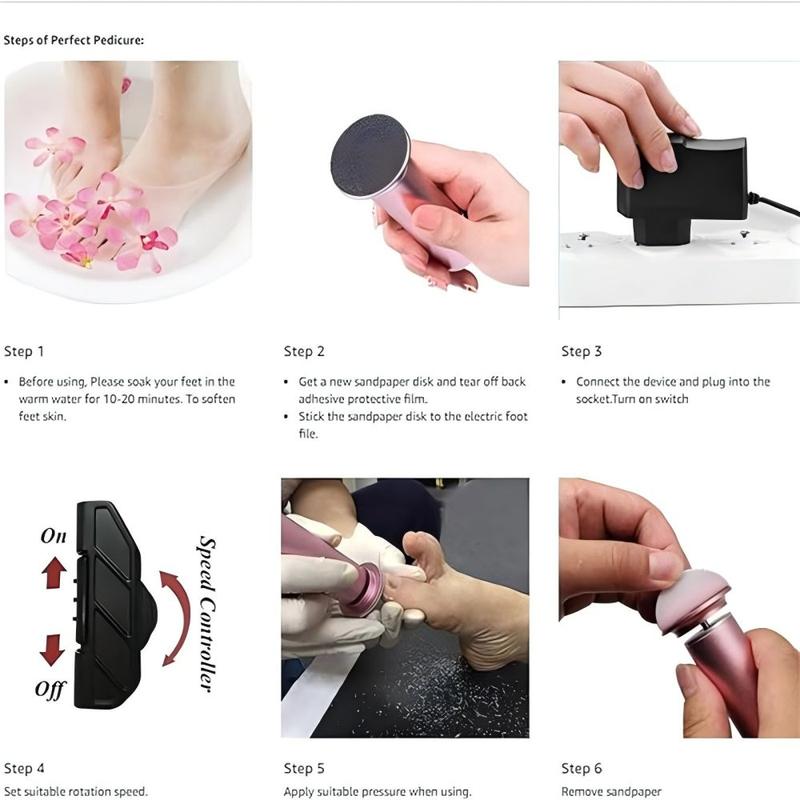 Steps of Perfect Pedicure:

Step 1

• Before using, Please soak your feet in the warm water for 10-20 minutes. To soften feet skin.

Step 2

• Get a new sandpaper disk and tear off back adhesive protective film.
• Stick the sandpaper disk to the electric foot file.

Step 3

• Connect the device and plug into the socket.Turn on switch

On

Off

Speed Controller

Step 4

Set suitable rotation speed.

Step 5

Apply suitable pressure when using.

Step 6

Remove sandpaper