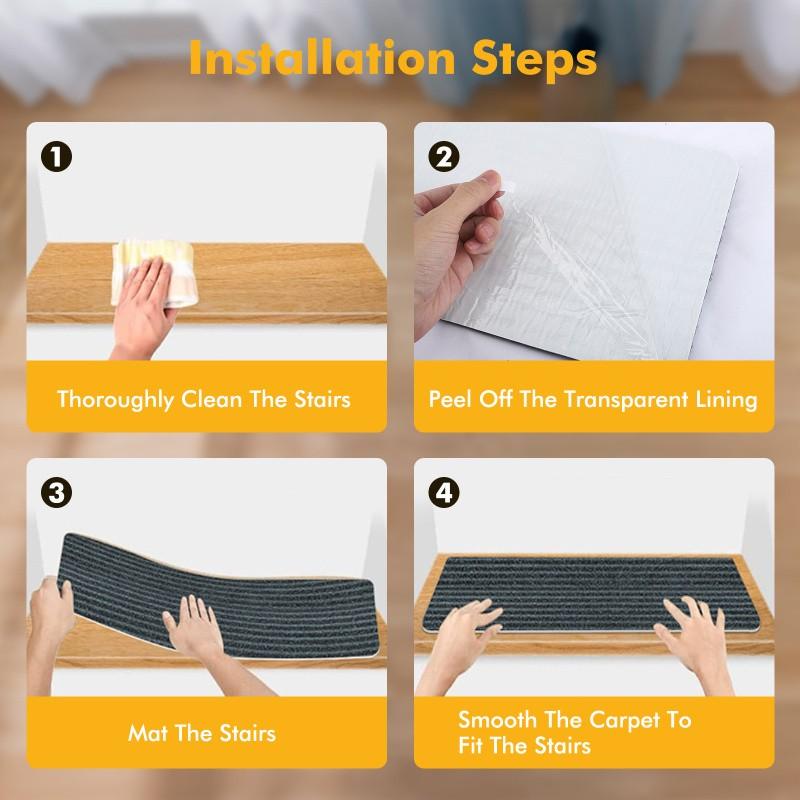 Installation Steps

1

Thoroughly Clean The Stairs

2

Peel Off The Transparent Lining

3

Mat The Stairs

4

Smooth The Carpet To Fit The Stairs