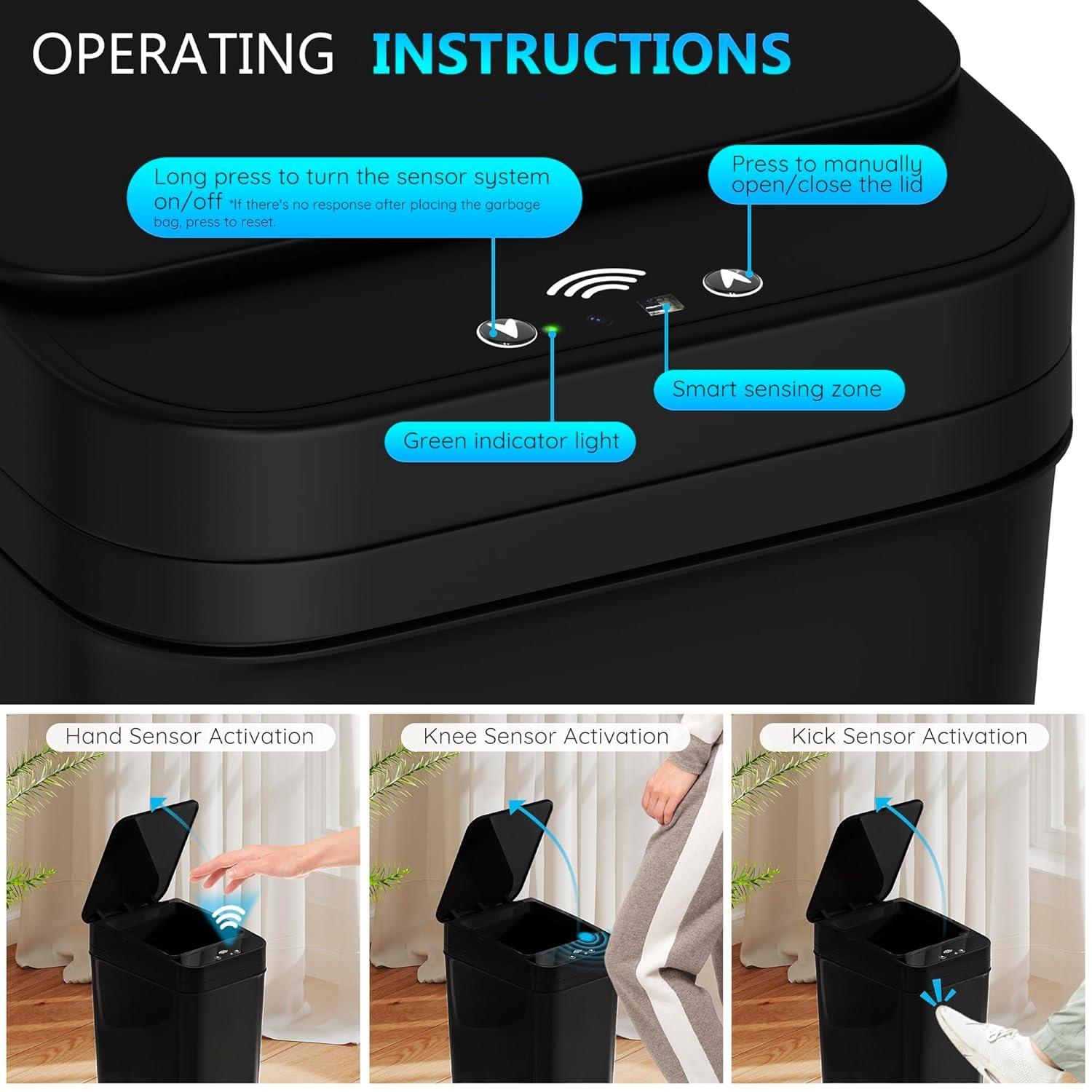 OPERATING INSTRUCTIONS

Long press to turn the sensor system on/off *If there's no response after placing the garbage bag, press to reset.

Press to manually open/close the lid

Smart sensing zone

Green indicator light

Hand Sensor Activation

Knee Sensor Activation

Kick Sensor Activation