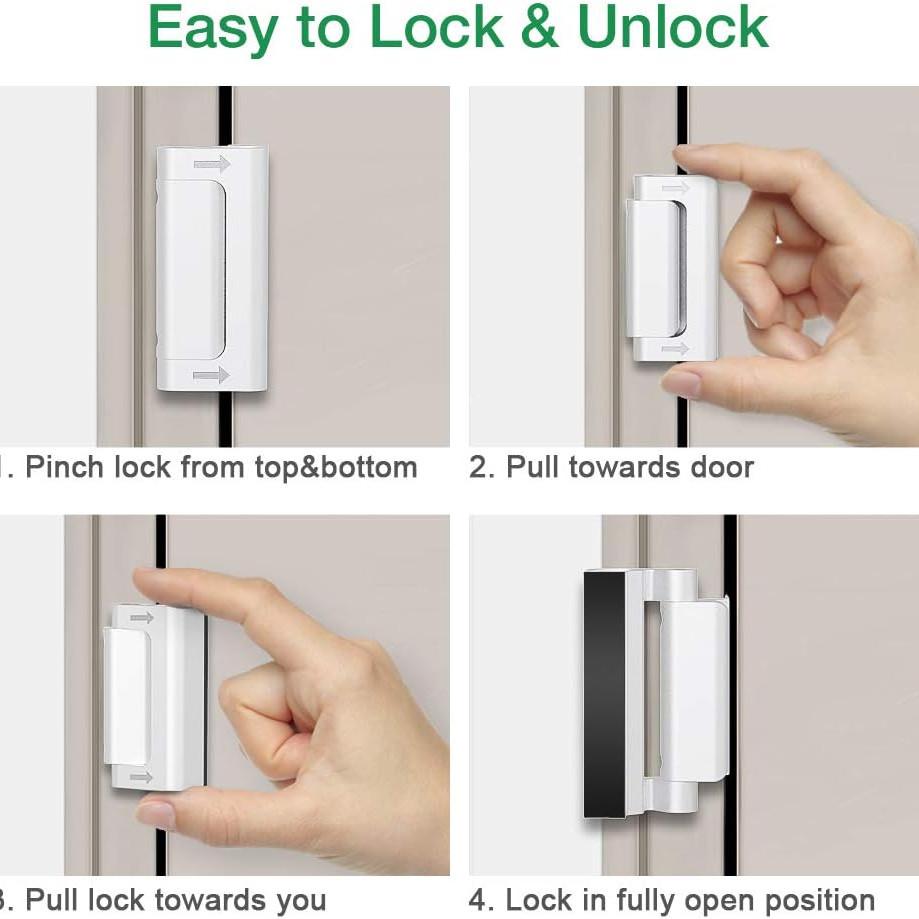 Easy to Lock & Unlock

1. Pinch lock from top&bottom

2. Pull towards door

3. Pull lock towards you

4. Lock in fully open position