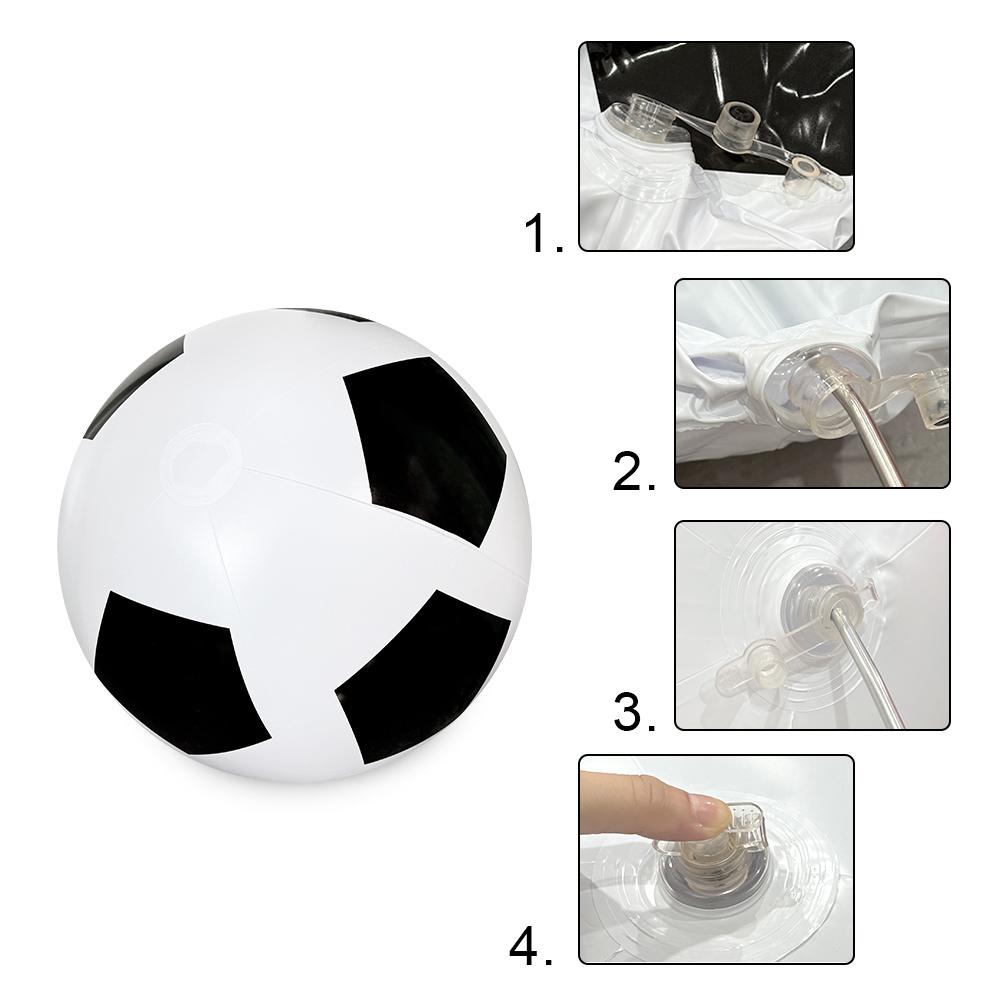 1.

2.

3.

4.