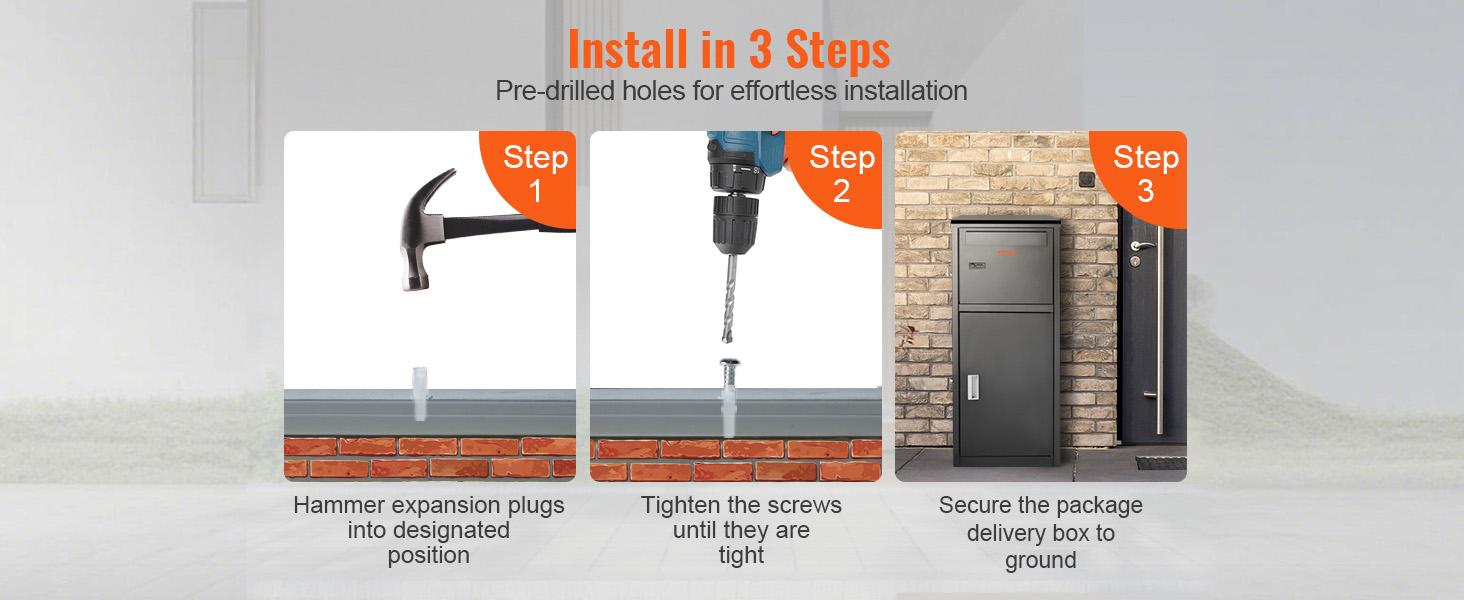 Install in 3 Steps
Pre-drilled holes for effortless installation

Step 1

Hammer expansion plugs into designated position

Step 2

Tighten the screws until they are tight

Step 3

Secure the package delivery box to ground