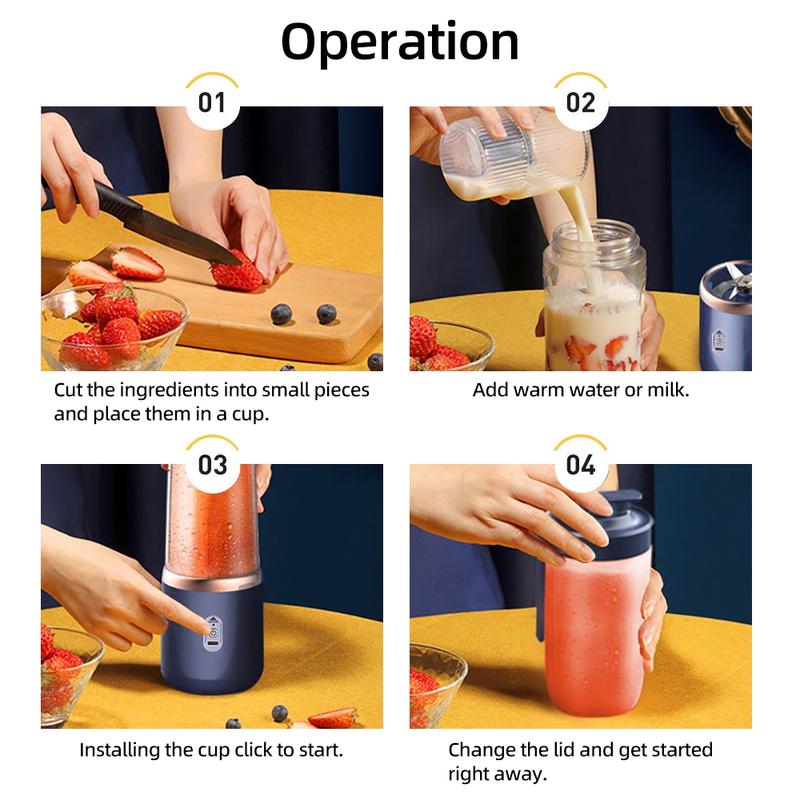 Operation

01

Cut the ingredients into small pieces and place them in a cup.

02

Add warm water or milk.

03

Installing the cup click to start.

04

Change the lid and get started right away.