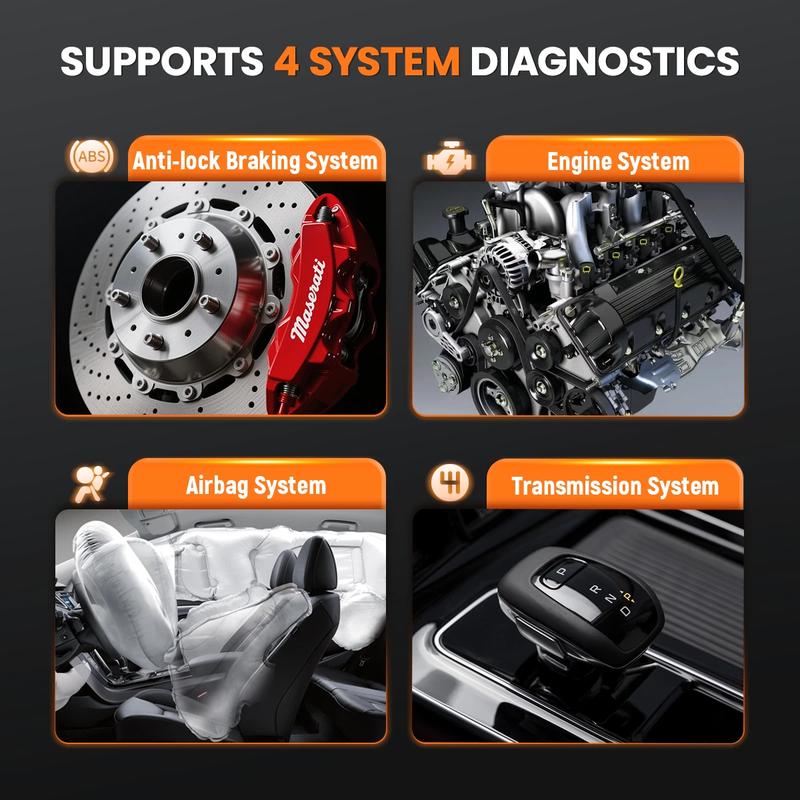 SUPPORTS 4 SYSTEM DIAGNOSTICS

ABS Anti-lock Braking System

Maserati

Engine System

Airbag System

Transmission System

P R N D