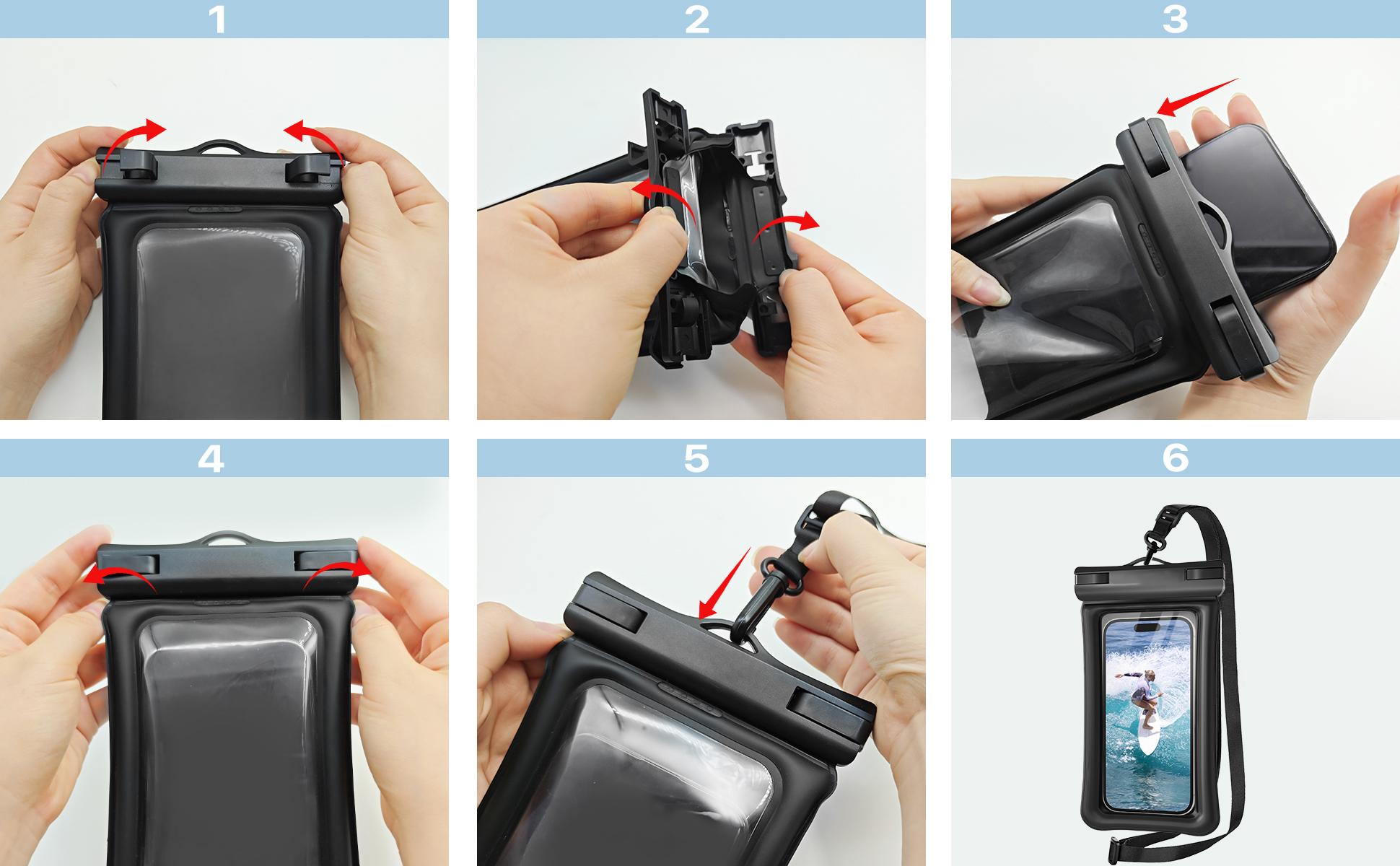 1

2

3

4

5

6