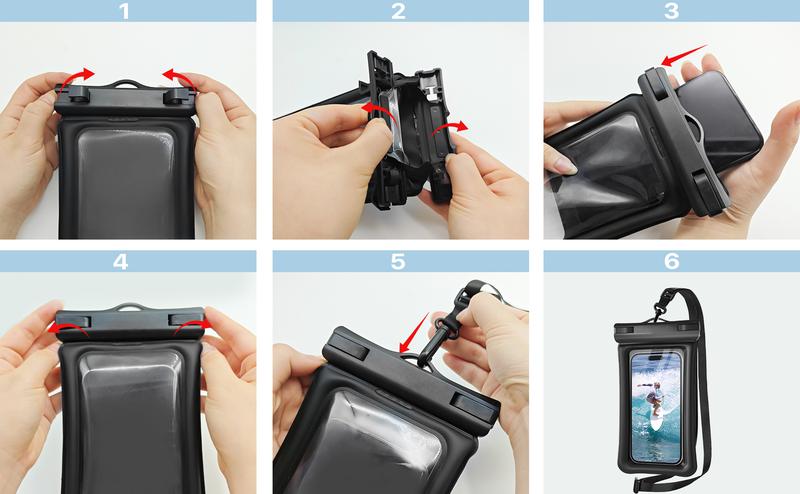 1

2

3

4

5

6