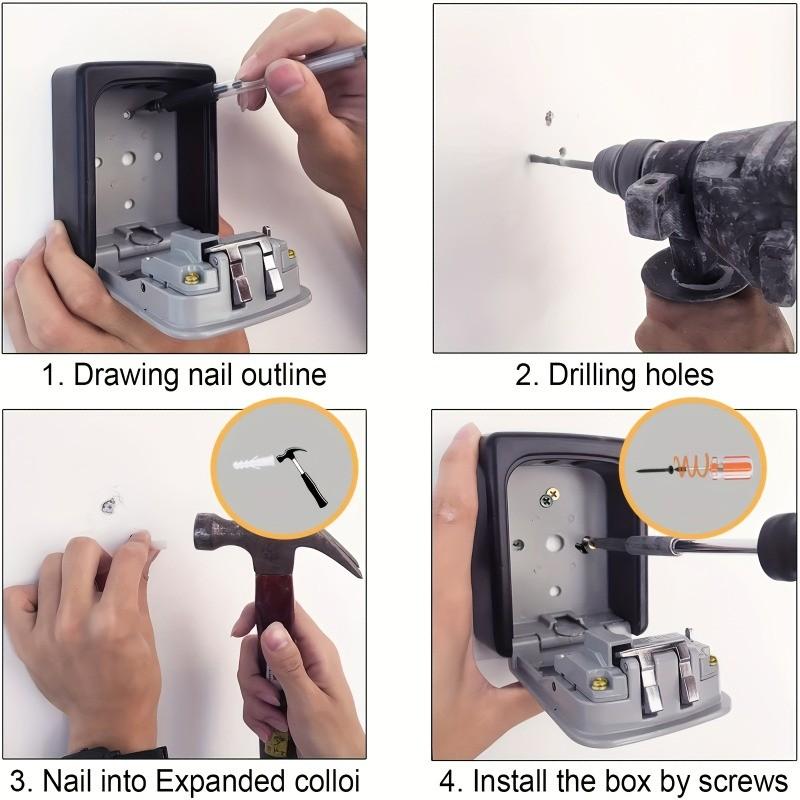 1. Drawing nail outline

2. Drilling holes

3. Nail into Expanded colloi

4. Install the box by screws