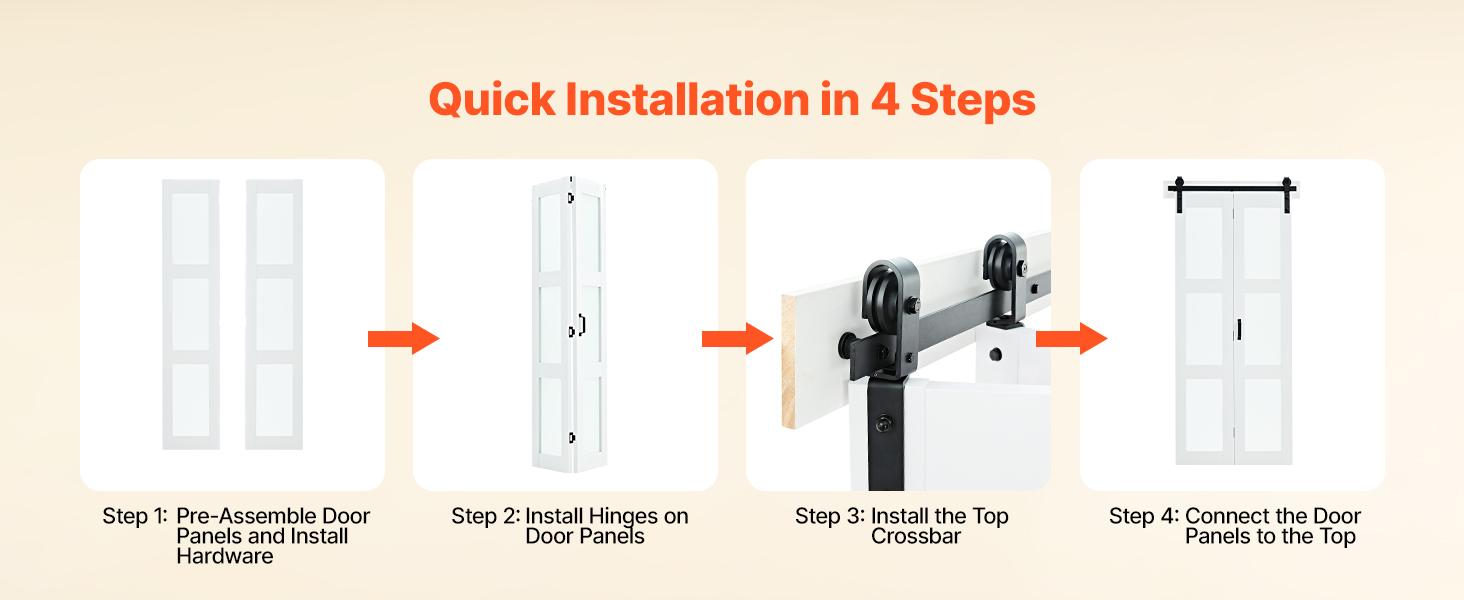 Quick Installation in 4 Steps

Step 1: Pre-Assemble Door Panels and Install Hardware

Step 2: Install Hinges on Door Panels

Step 3: Install the Top Crossbar

Step 4: Connect the Door Panels to the Top