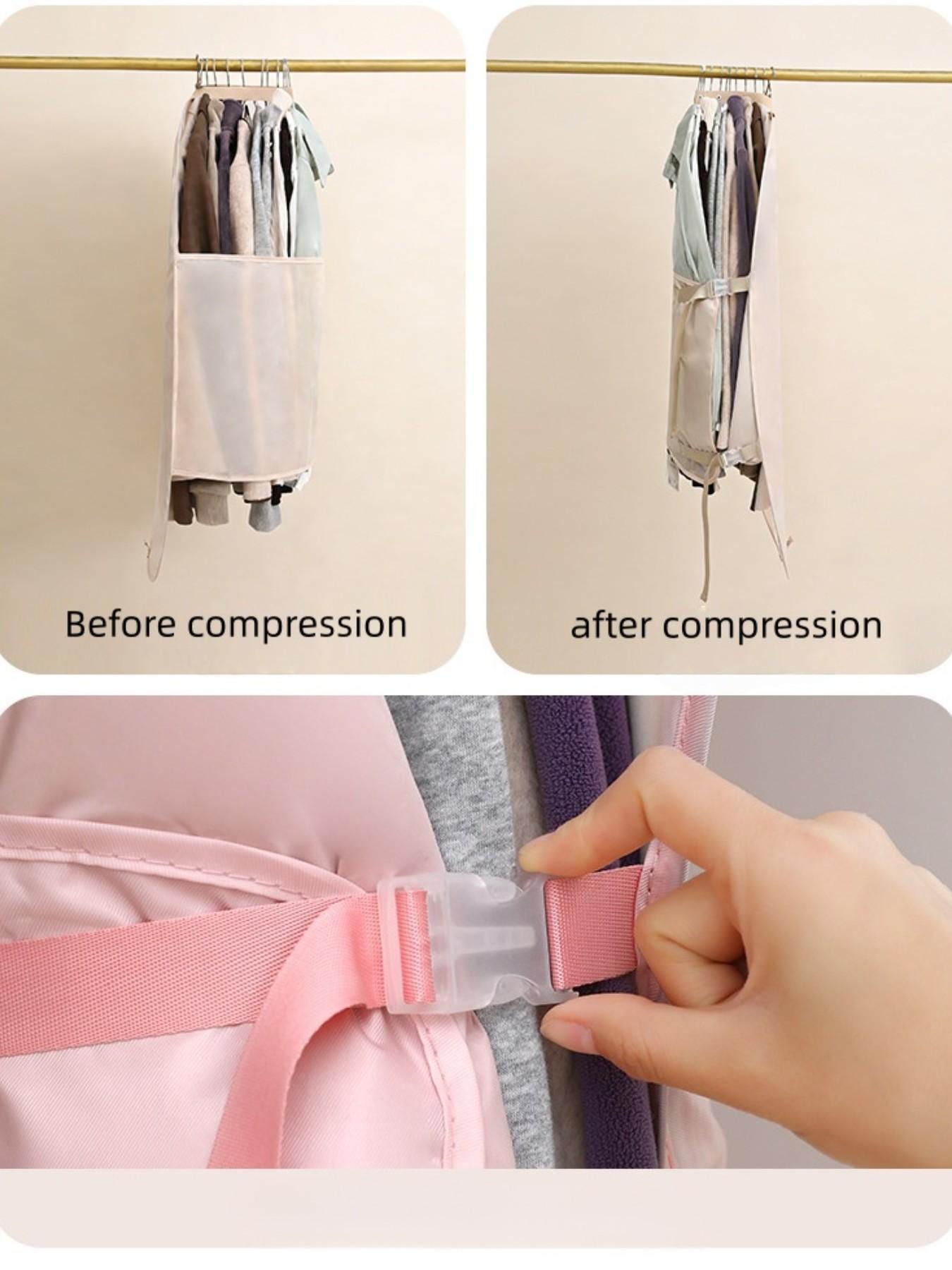 Before compression

after compression