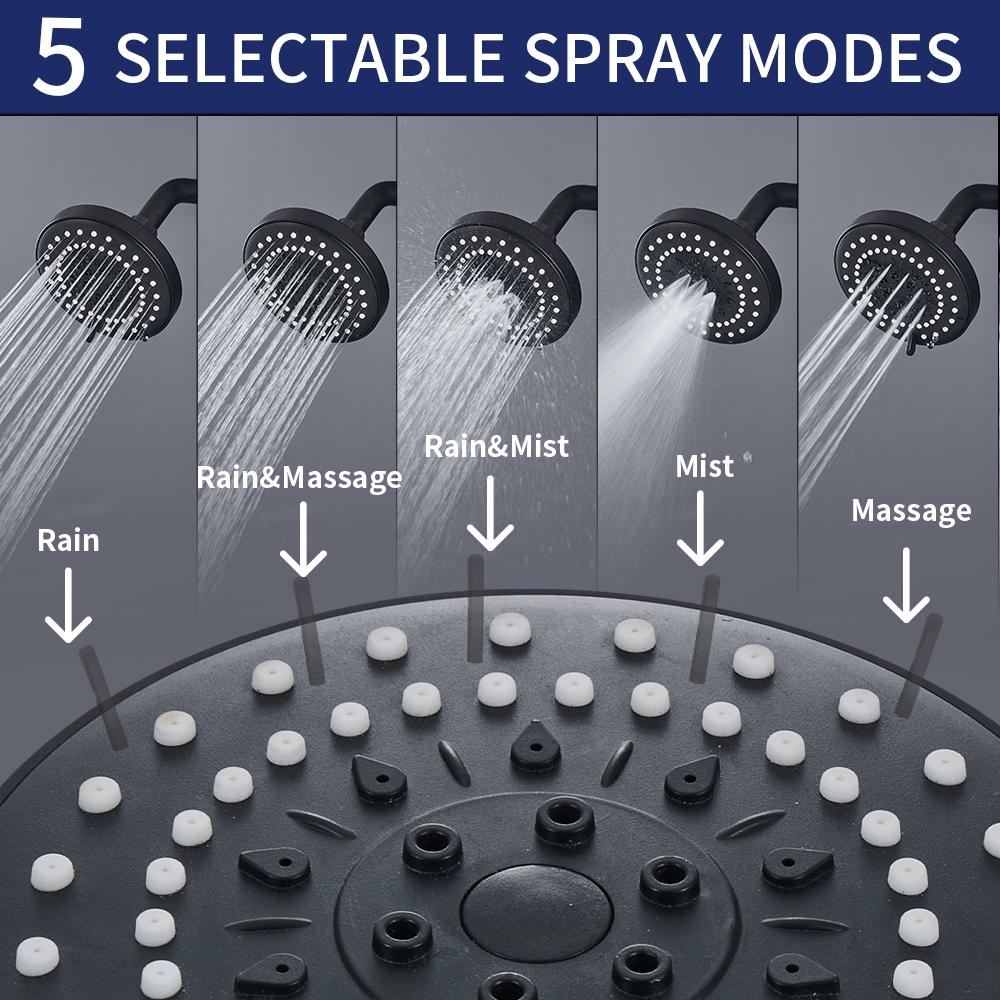 5 SELECTABLE SPRAY MODES

Rain

Rain&Massage

Rain&Mist

Mist

Massage