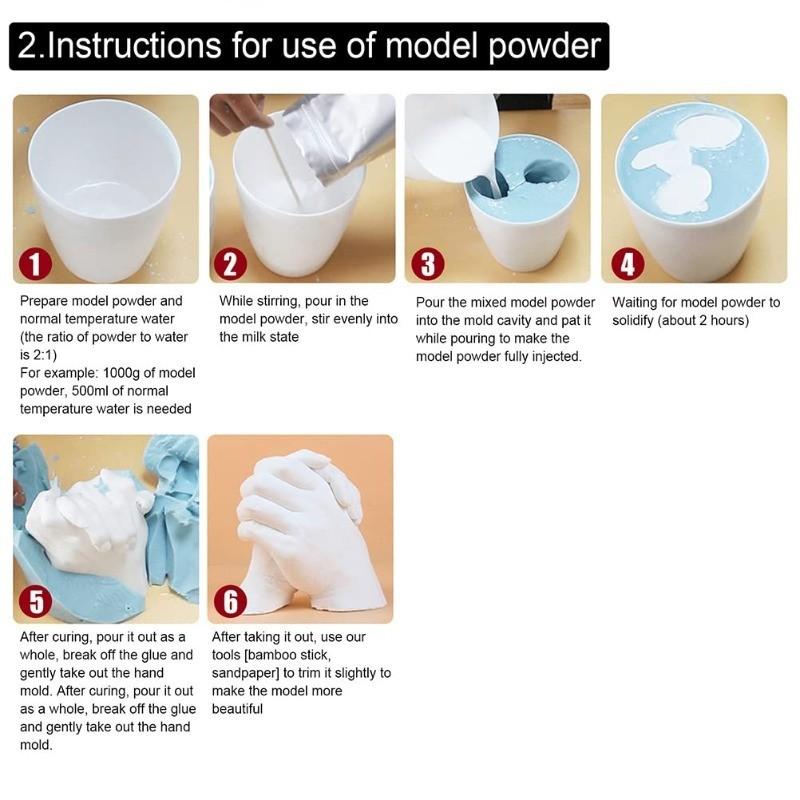 2.Instructions for use of model powder

1

Prepare model powder and normal temperature water (the ratio of powder to water is 2:1)
For example: 1000g of model powder, 500ml of normal temperature water is needed

2

While stirring, pour in the model powder, stir evenly into the milk state

3

Pour the mixed model powder into the mold cavity and pat it while pouring to make the model powder fully injected.

4

Waiting for model powder to solidify (about 2 hours)

5

After curing, pour it out as a whole, break off the glue and gently take out the hand mold. After curing, pour it out as a whole, break off the glue and gently take out the hand mold.

6

After taking it out, use our tools [bamboo stick, sandpaper] to trim it slightly to make the model more beautiful