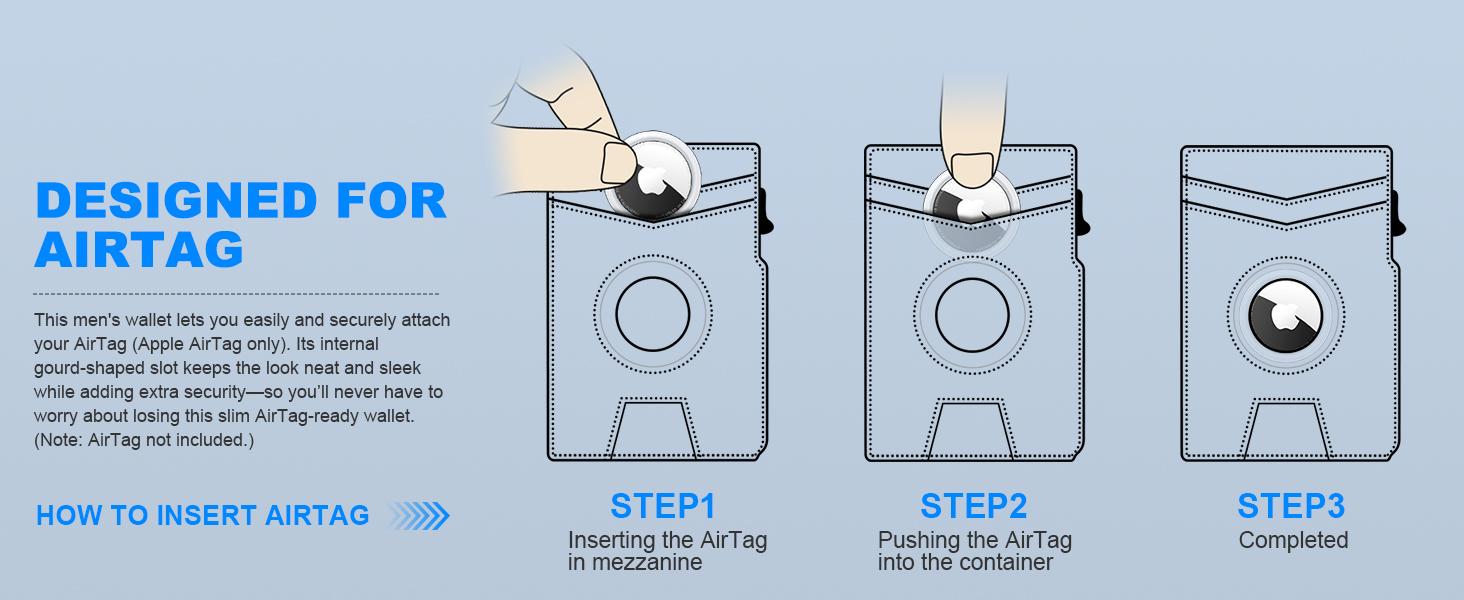 DESIGNED FOR AIRTAG

This men's wallet lets you easily and securely attach your AirTag (Apple AirTag only). Its internal gourd-shaped slot keeps the look neat and sleek while adding extra security—so you'll never have to worry about losing this slim AirTag-ready wallet. (Note: AirTag not included.)

HOW TO INSERT AIRTAG

STEP1
Inserting the AirTag in mezzanine

STEP2
Pushing the AirTag into the container

STEP3
Completed