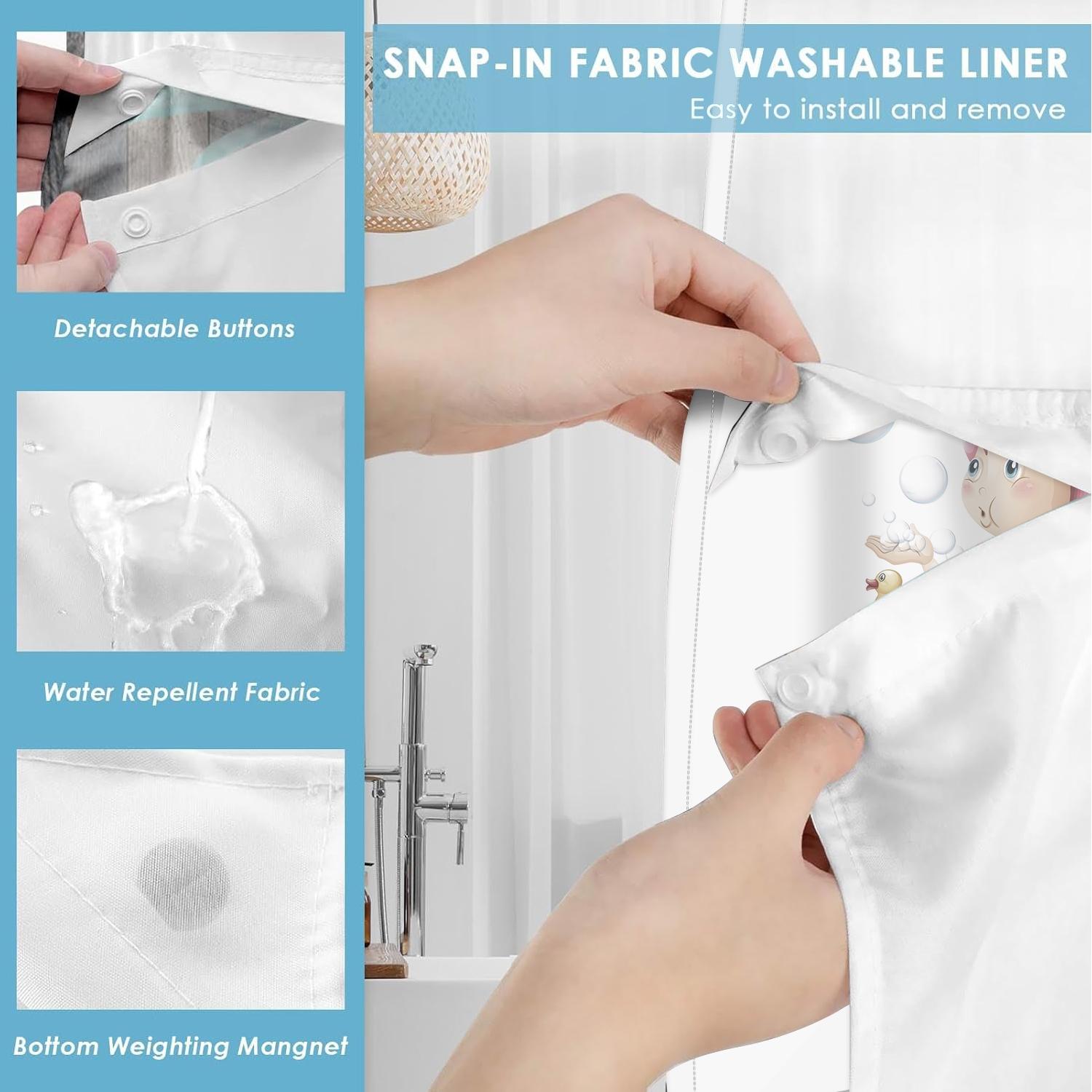 SNAP-IN FABRIC WASHABLE LINER
Easy to install and remove

Detachable Buttons

Water Repellent Fabric

Bottom Weighting Mangnet