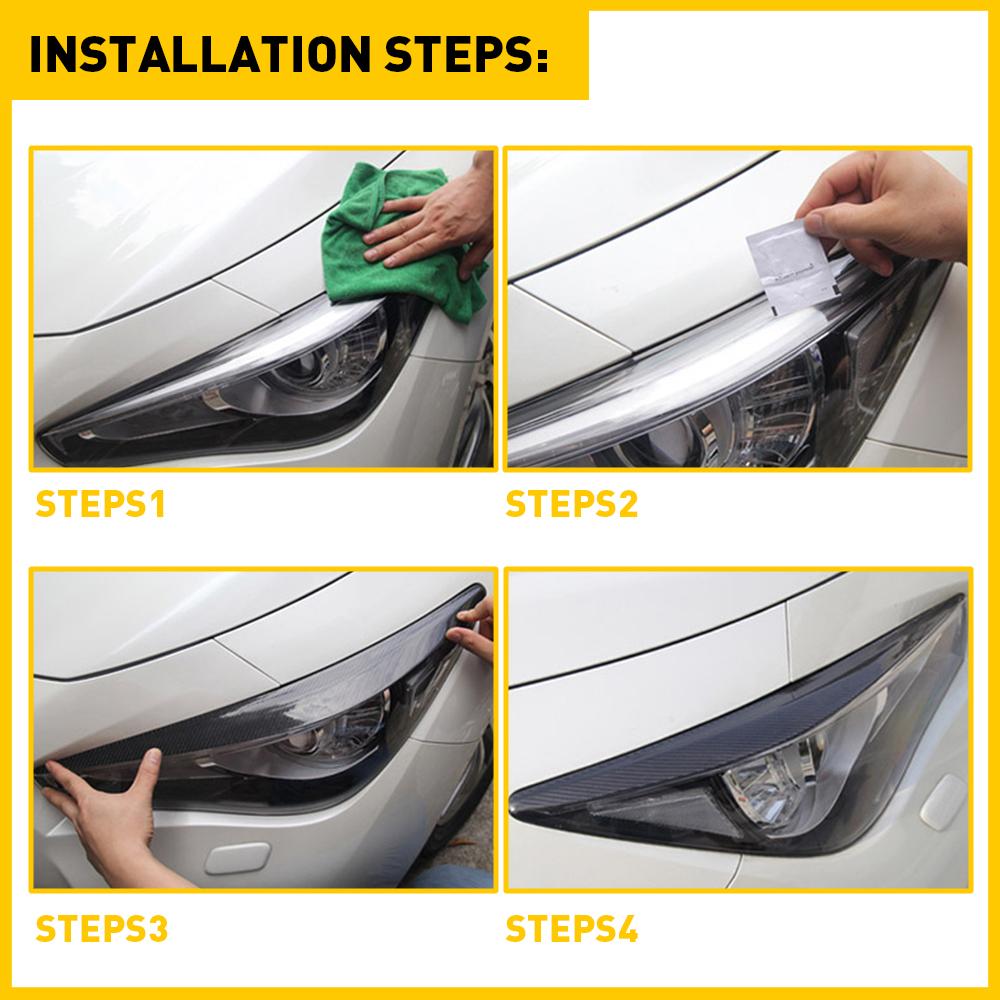 INSTALLATION STEPS:

STEPS1

STEPS2

STEPS3

STEPS4