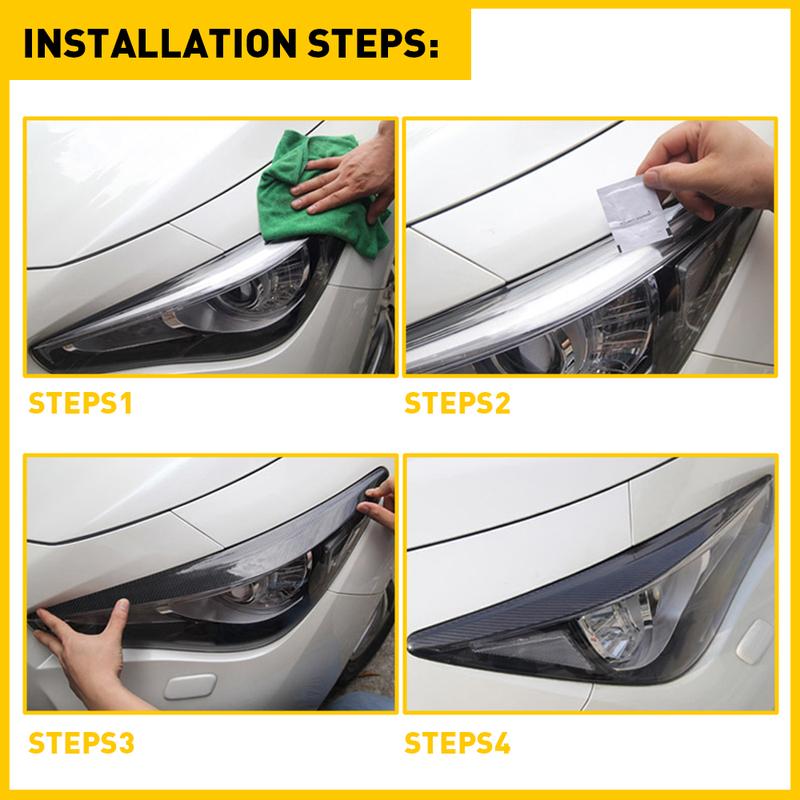 INSTALLATION STEPS:

STEPS1

STEPS2

STEPS3

STEPS4