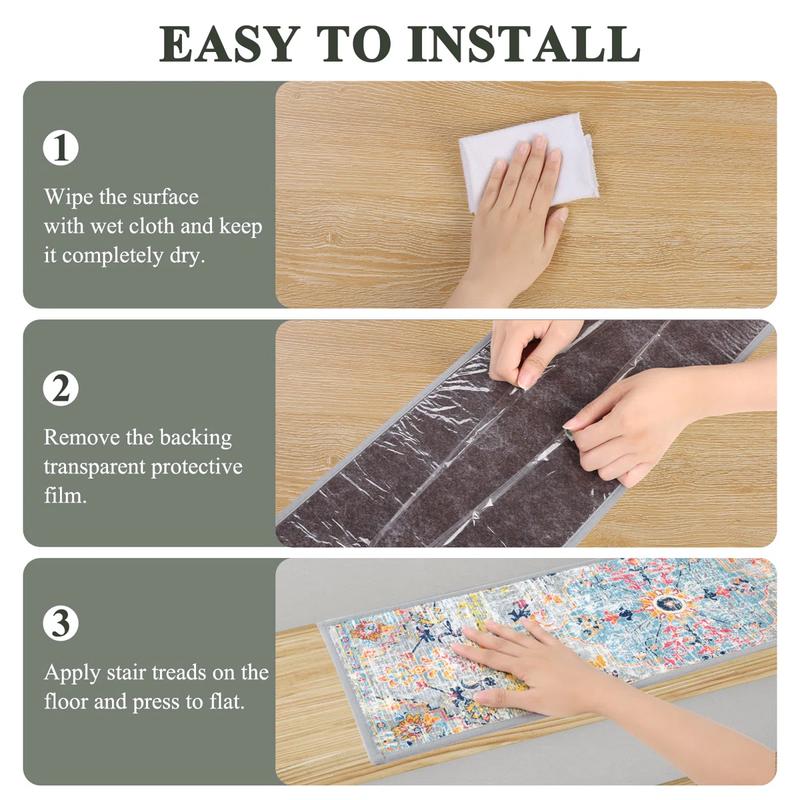 EASY TO INSTALL

1

Wipe the surface with wet cloth and keep it completely dry.

2

Remove the backing transparent protective film.

3

Apply stair treads on the floor and press to flat.