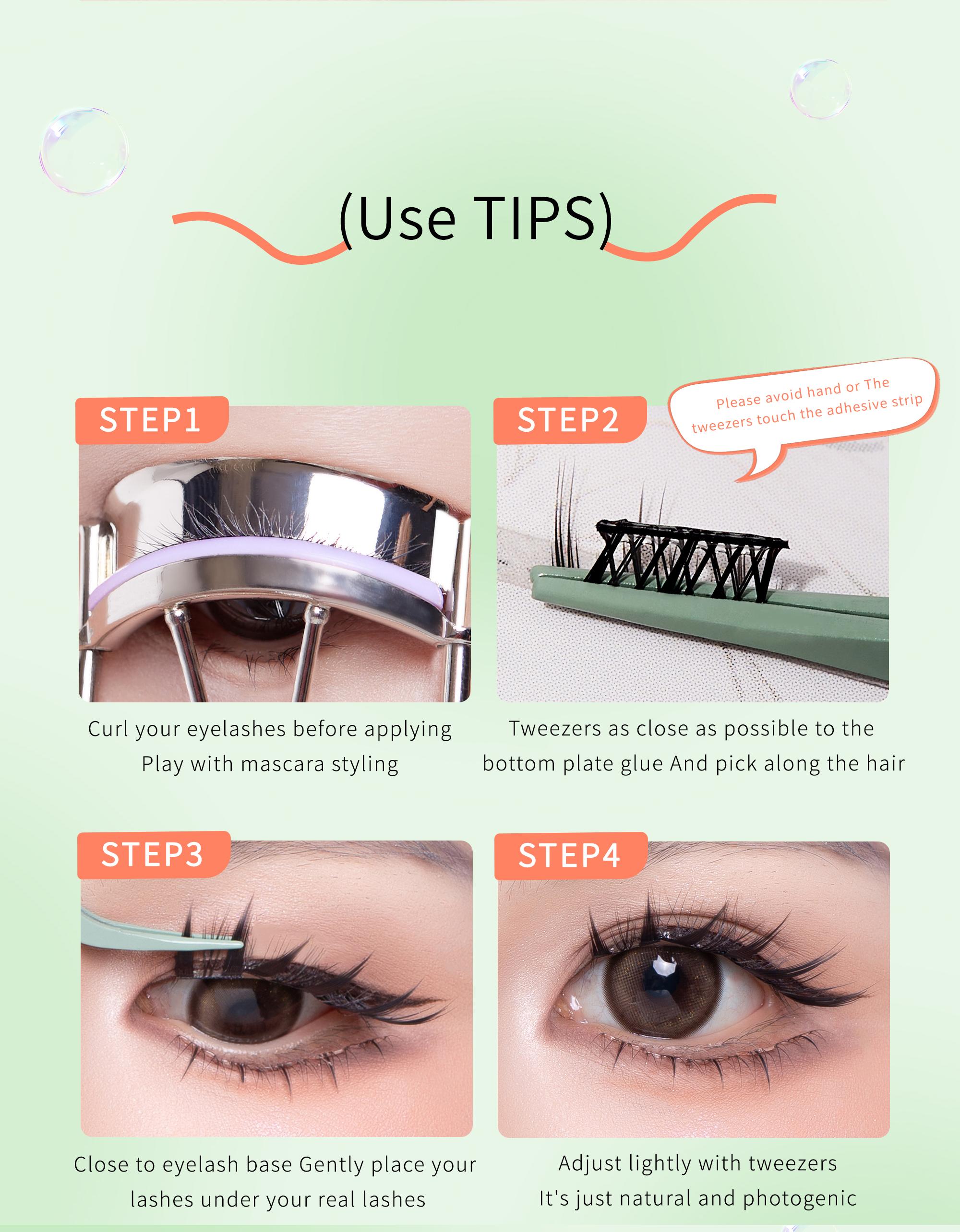 (Use TIPS)

STEP1

Curl your eyelashes before applying
Play with mascara styling

STEP2

Please avoid hand or The tweezers touch the adhesive strip

Tweezers as close as possible to the bottom plate glue And pick along the hair

STEP3

Close to eyelash base Gently place your lashes under your real lashes

STEP4

Adjust lightly with tweezers
It's just natural and photogenic