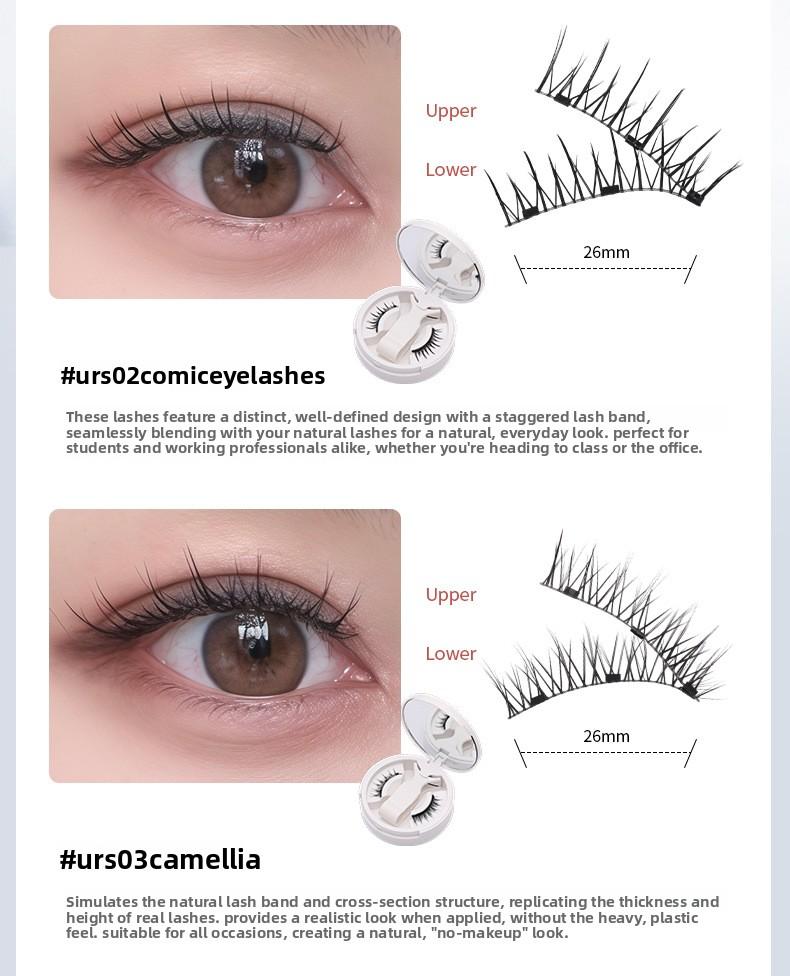 Upper
Lower
26mm

#urs02comiceyelashes

These lashes feature a distinct, well-defined design with a staggered lash band, seamlessly blending with your natural lashes for a natural, everyday look. perfect for students and working professionals alike, whether you're heading to class or the office.

Upper
Lower
26mm

#urs03camellia

Simulates the natural lash band and cross-section structure, replicating the thickness and height of real lashes. provides a realistic look when applied, without the heavy, plastic feel. suitable for all occasions, creating a natural, "no-makeup" look.