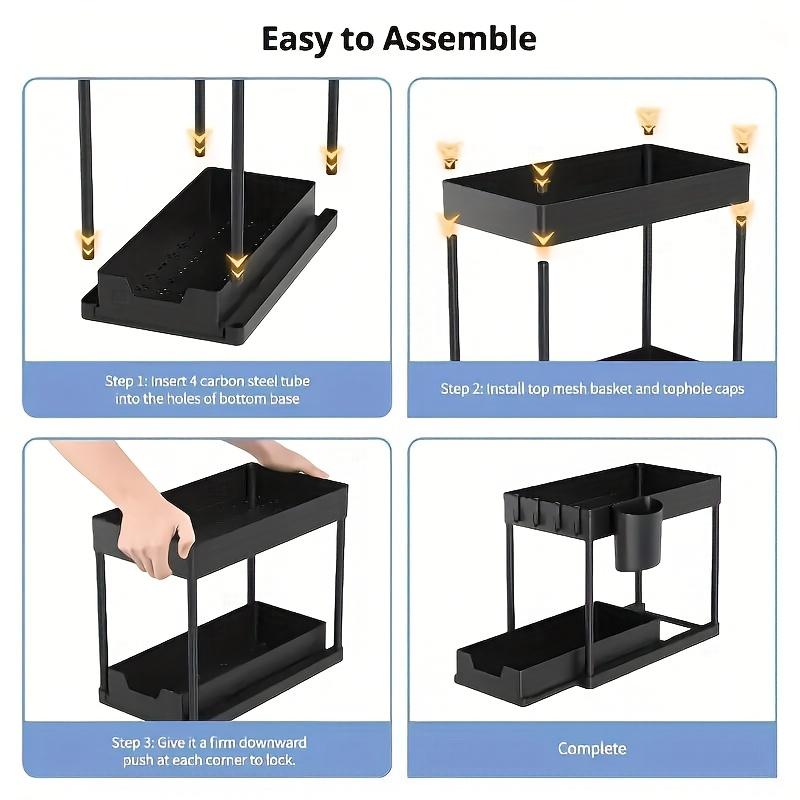 Easy to Assemble

Step 1: Insert 4 carbon steel tube into the holes of bottom base

Step 2: Install top mesh basket and tophole caps

Step 3: Give it a firm downward push at each corner to lock.

Complete