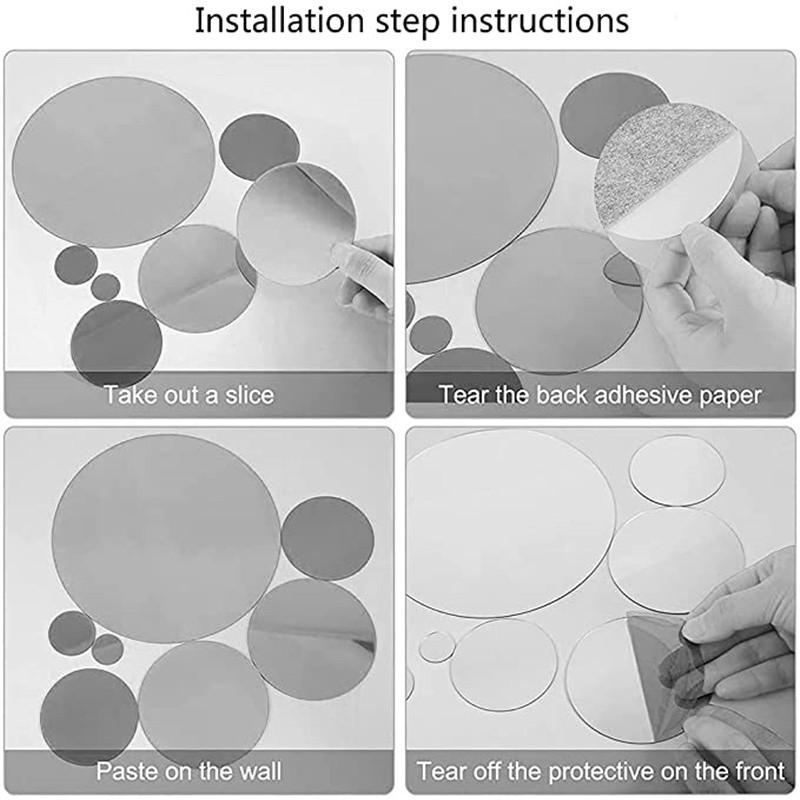 Installation step instructions

Take out a slice

Tear the back adhesive paper

Paste on the wall

Tear off the protective on the front