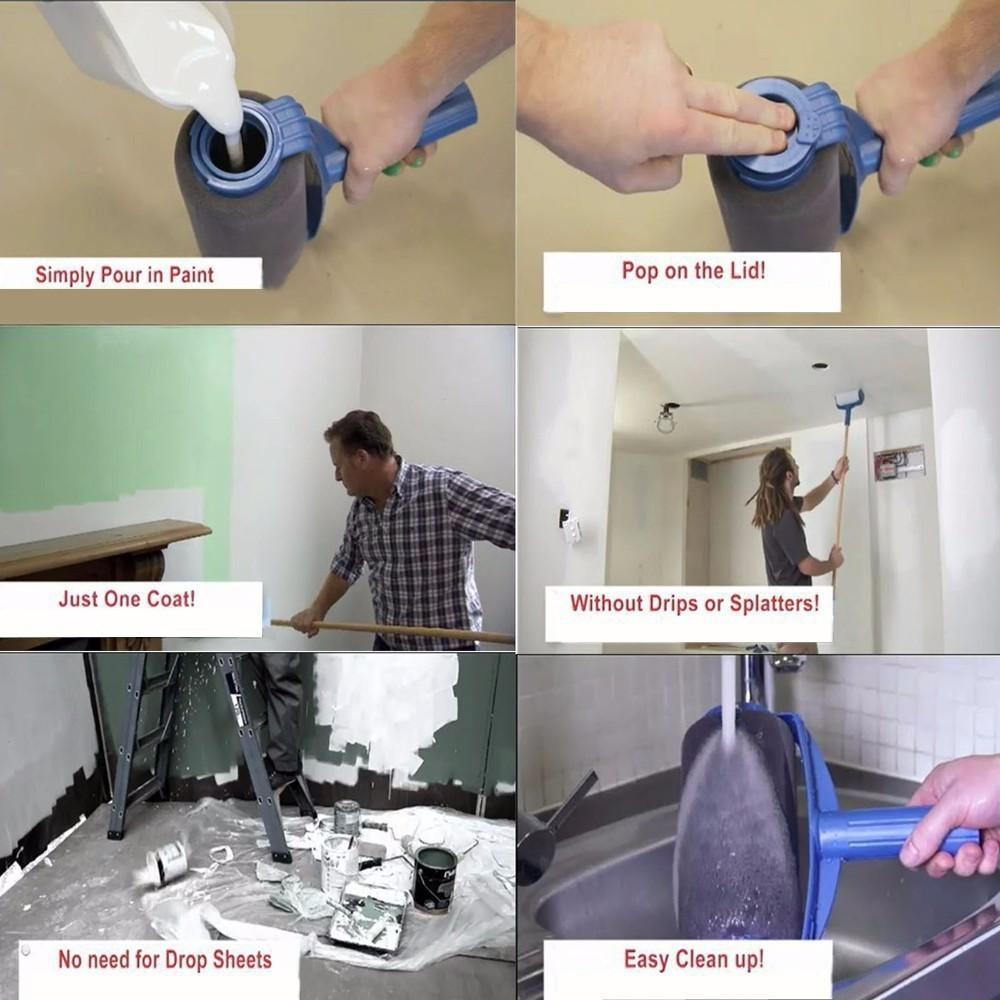 Simply Pour in Paint

Pop on the Lid!

Just One Coat!

Without Drips or Splatters!

No need for Drop Sheets

Easy Clean up!