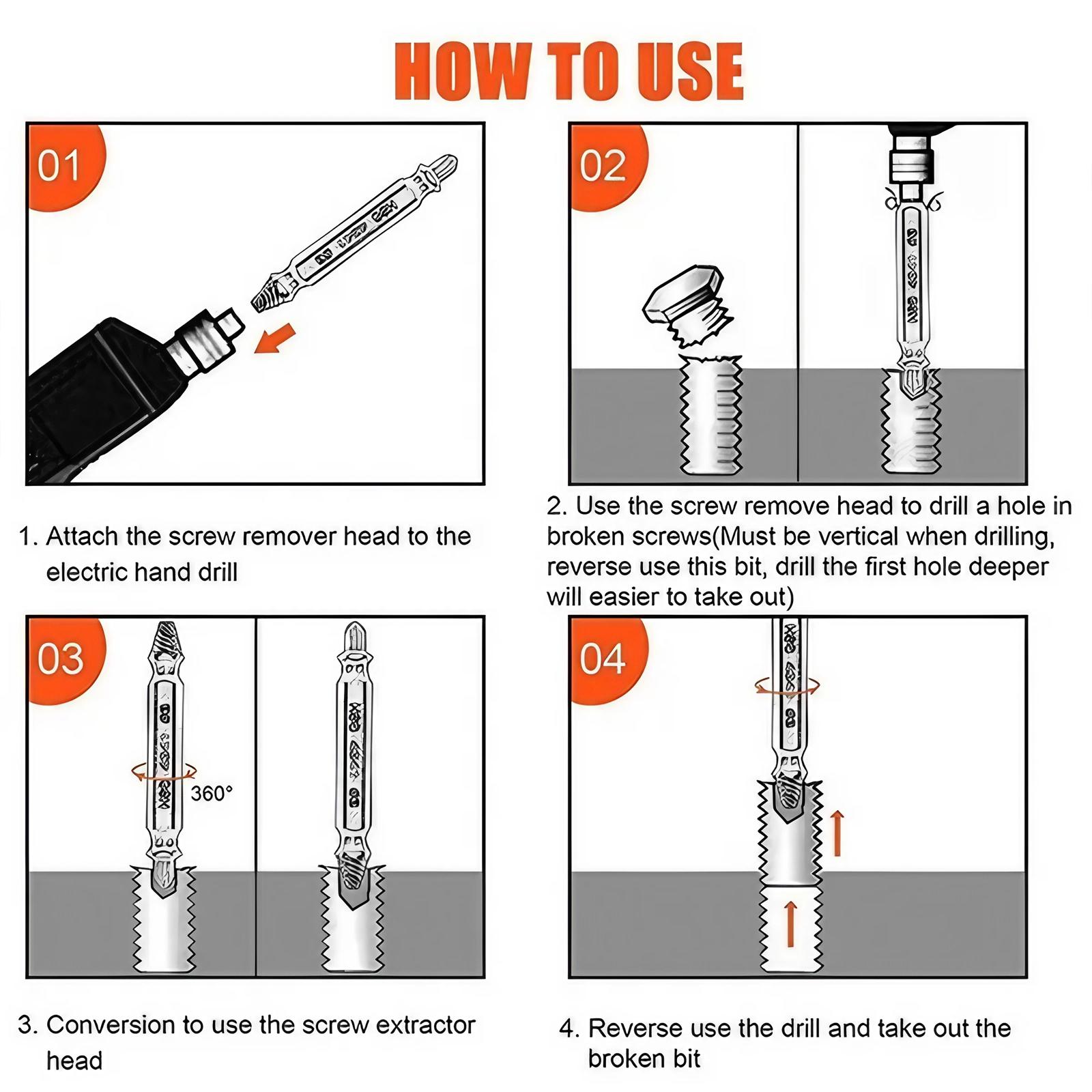 HOW TO USE

01

1. Attach the screw remover head to the electric hand drill

02

2. Use the screw remove head to drill a hole in broken screws(Must be vertical when drilling, reverse use this bit, drill the first hole deeper will easier to take out)

03

360°

3. Conversion to use the screw extractor head

04

4. Reverse use the drill and take out the broken bit