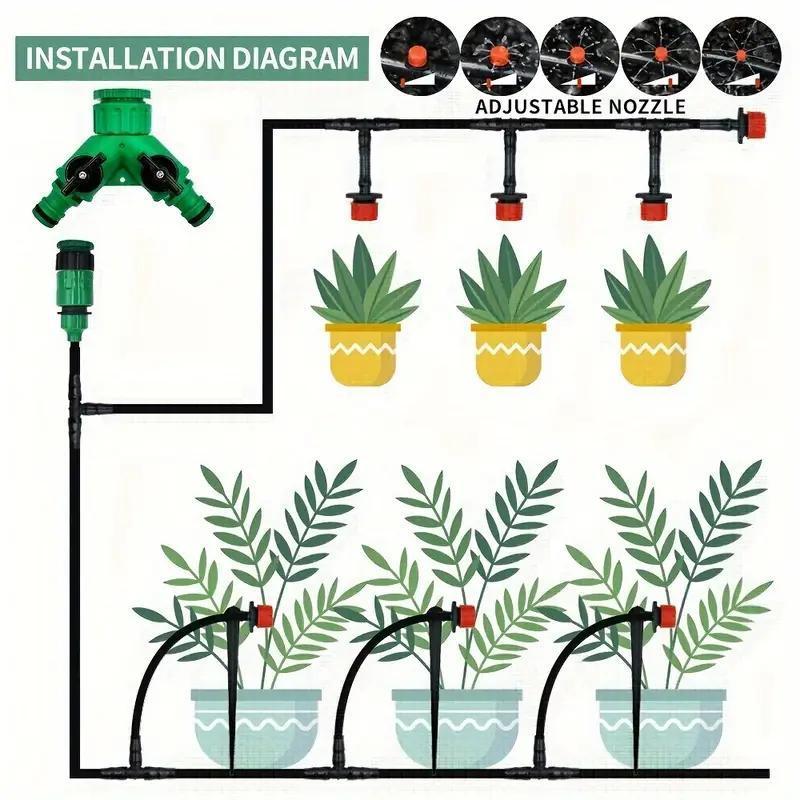 INSTALLATION DIAGRAM

ADJUSTABLE NOZZLE