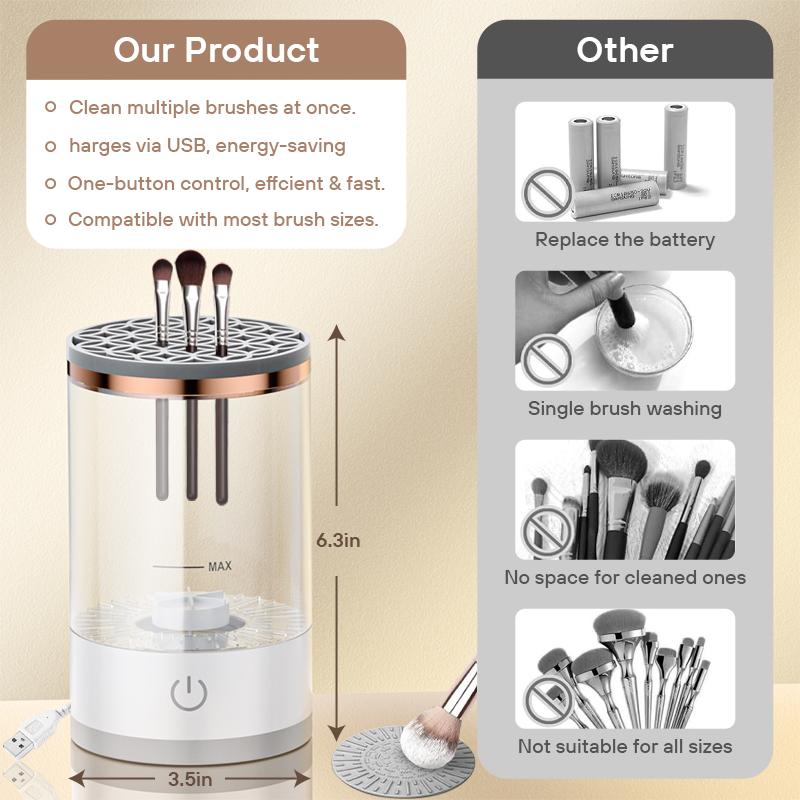 Our Product

Clean multiple brushes at once.

harges via USB, energy-saving

One-button control, effcient & fast.

Compatible with most brush sizes.

MAX

6.3in

3.5in

Other

Replace the battery

Single brush washing

No space for cleaned ones

Not suitable for all sizes