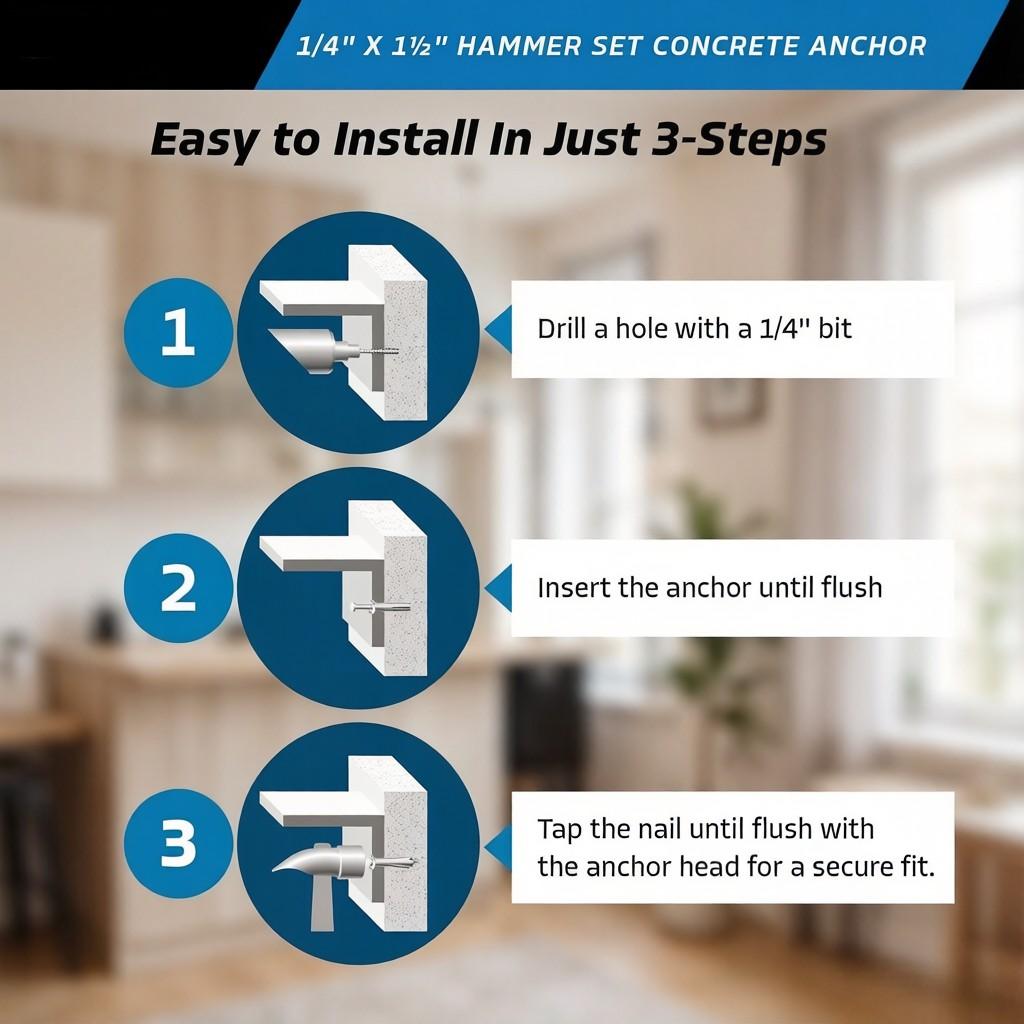 1/4" X 1½" HAMMER SET CONCRETE ANCHOR

Easy to Install In Just 3-Steps

1

Drill a hole with a 1/4" bit

2

Insert the anchor until flush

3

Tap the nail until flush with the anchor head for a secure fit.