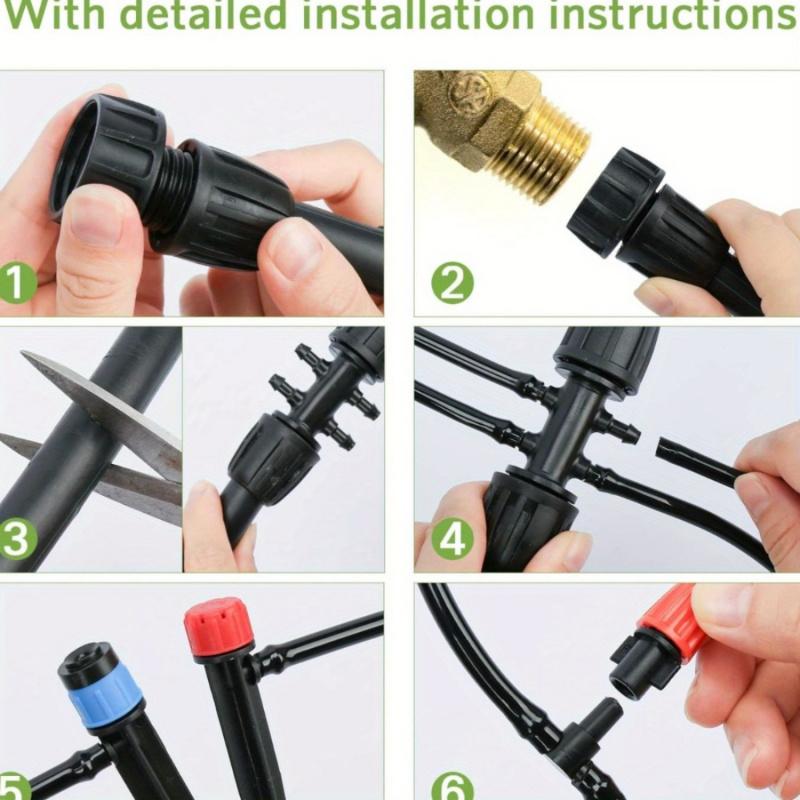 With detailed installation instructions

1

2

3

4

5

6