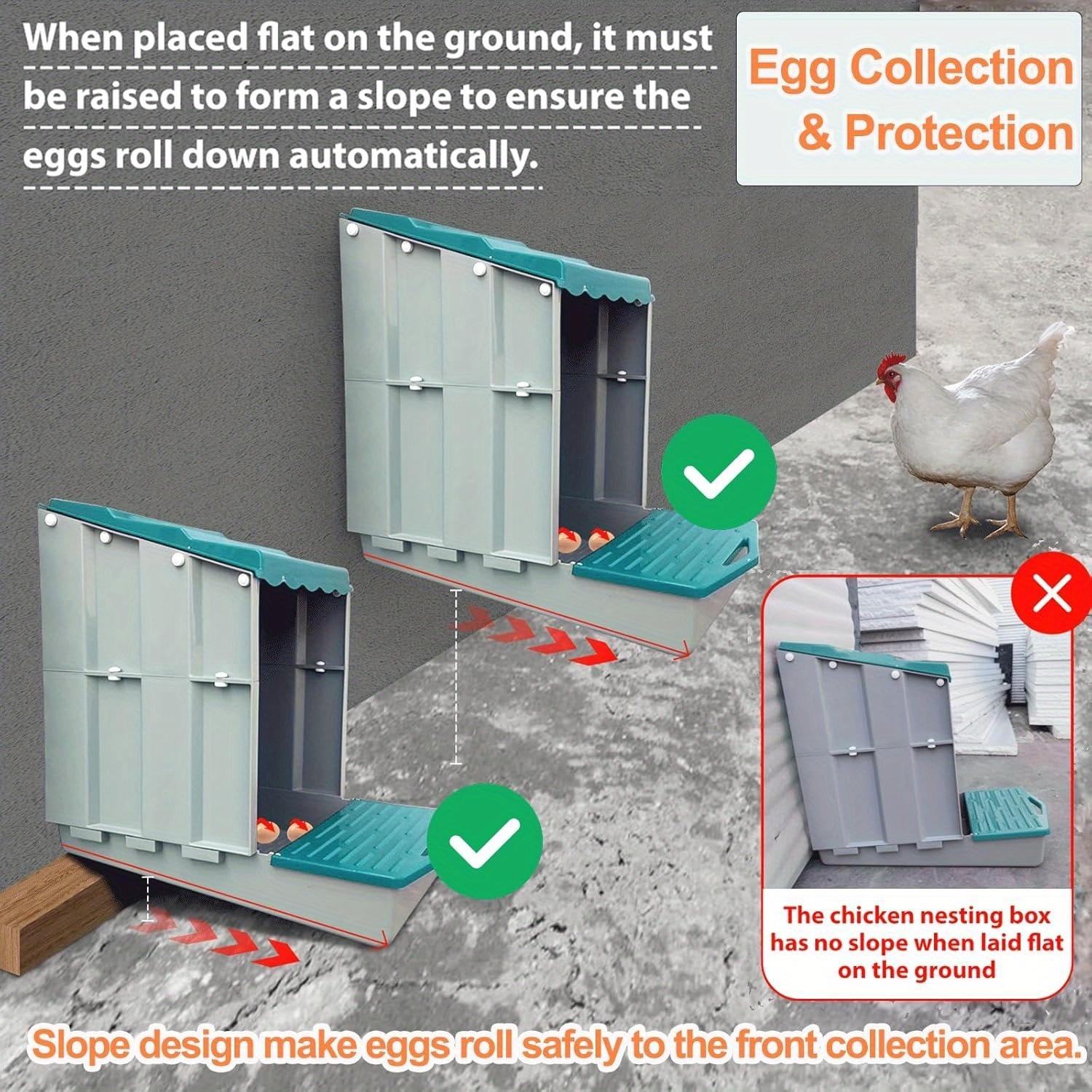 When placed flat on the ground, it must be raised to form a slope to ensure the eggs roll down automatically.

Egg Collection & Protection

The chicken nesting box has no slope when laid flat on the ground

Slope design make eggs roll safely to the front collection area.