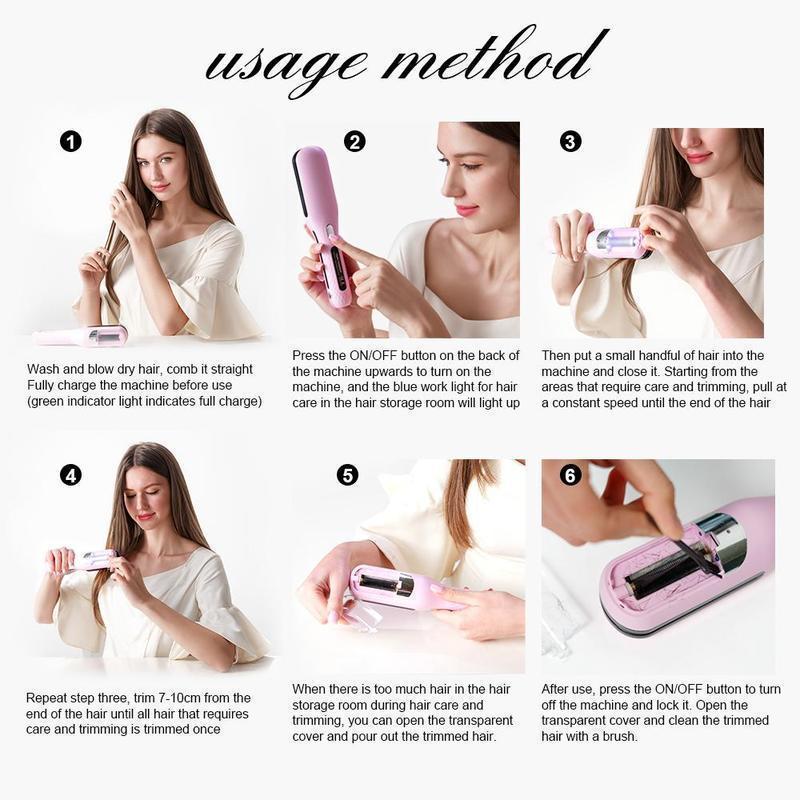 usage method

1

Wash and blow dry hair, comb it straight Fully charge the machine before use (green indicator light indicates full charge)

2

Press the ON/OFF button on the back of the machine upwards to turn on the machine, and the blue work light for hair care in the hair storage room will light up

3

Then put a small handful of hair into the machine and close it. Starting from the areas that require care and trimming, pull at a constant speed until the end of the hair

4

Repeat step three, trim 7-10cm from the end of the hair until all hair that requires care and trimming is trimmed once

5

When there is too much hair in the hair storage room during hair care and trimming, you can open the transparent cover and pour out the trimmed hair.

6

After use, press the ON/OFF button to turn off the machine and lock it. Open the transparent cover and clean the trimmed hair with a brush.