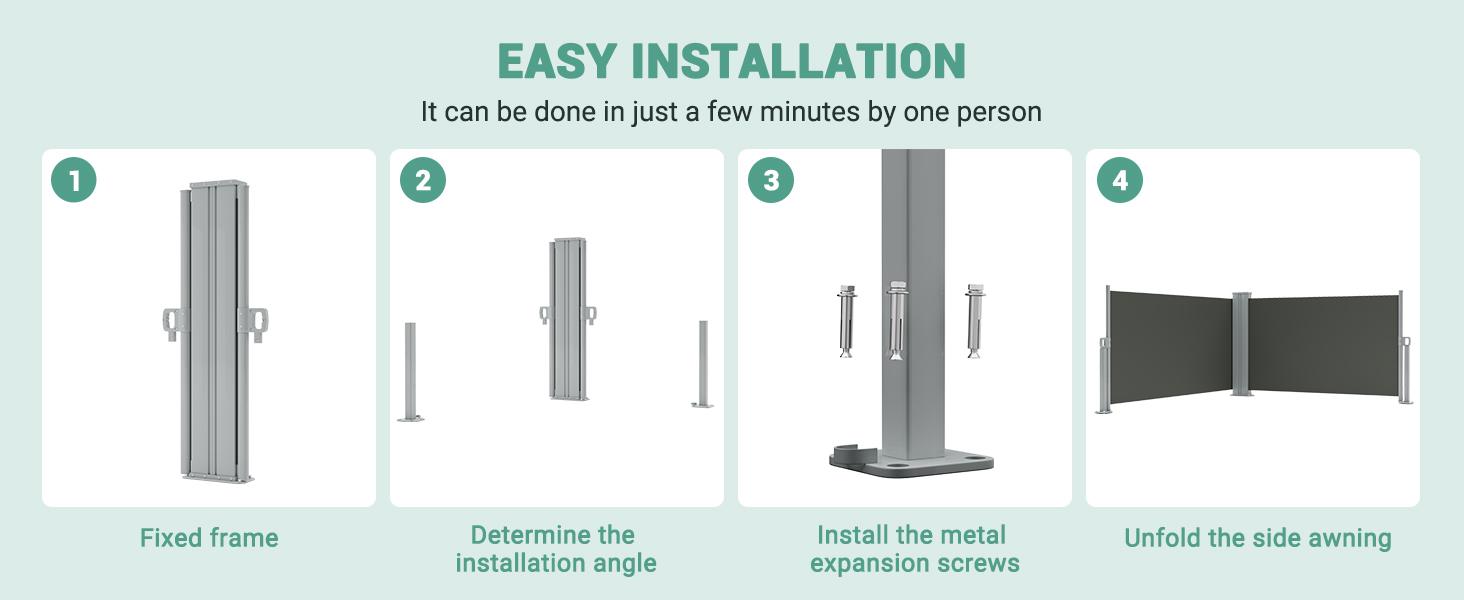 EASY INSTALLATION

It can be done in just a few minutes by one person

1

Fixed frame

2

Determine the installation angle

3

Install the metal expansion screws

4

Unfold the side awning