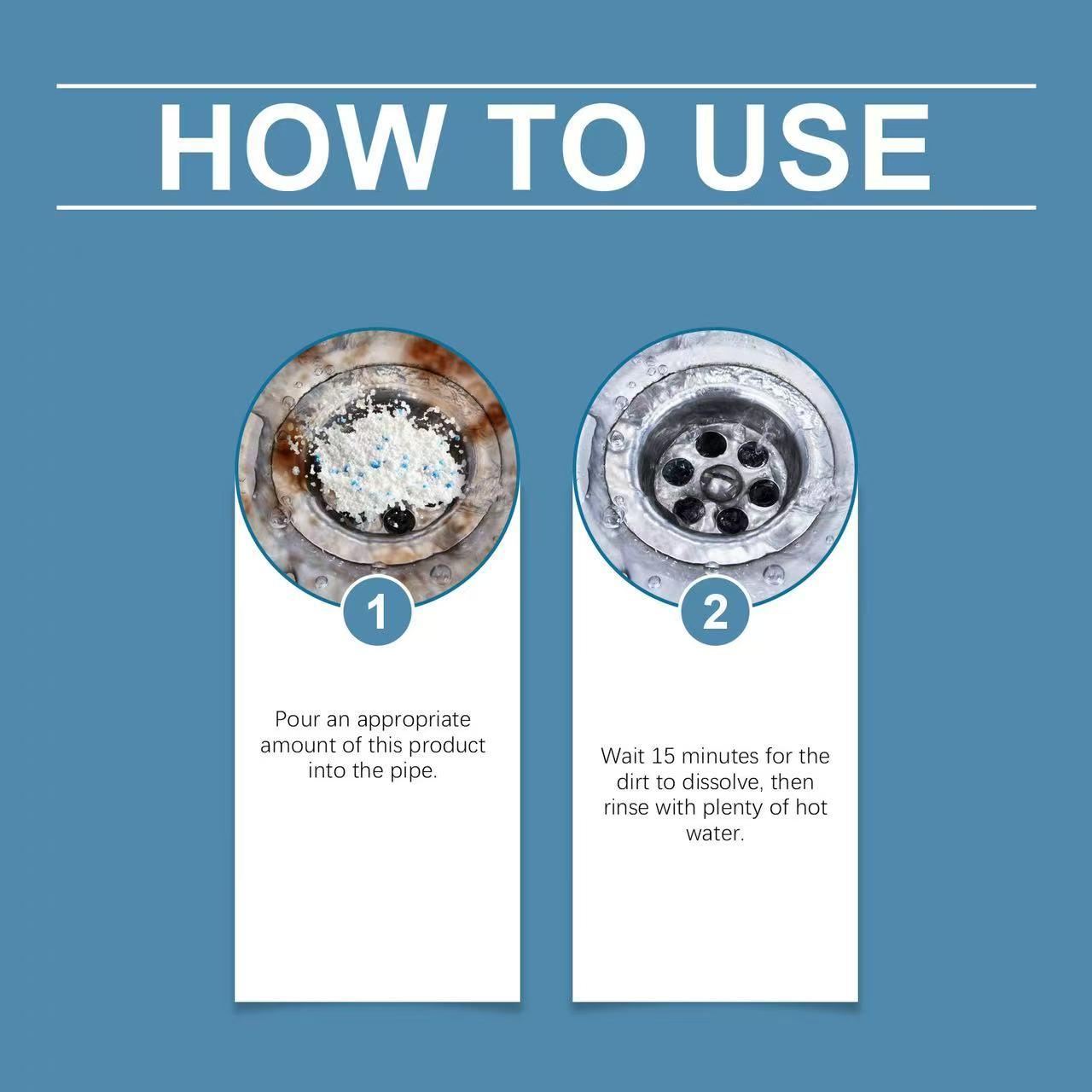 HOW TO USE

1

Pour an appropriate amount of this product into the pipe.

2

Wait 15 minutes for the dirt to dissolve, then rinse with plenty of hot water.