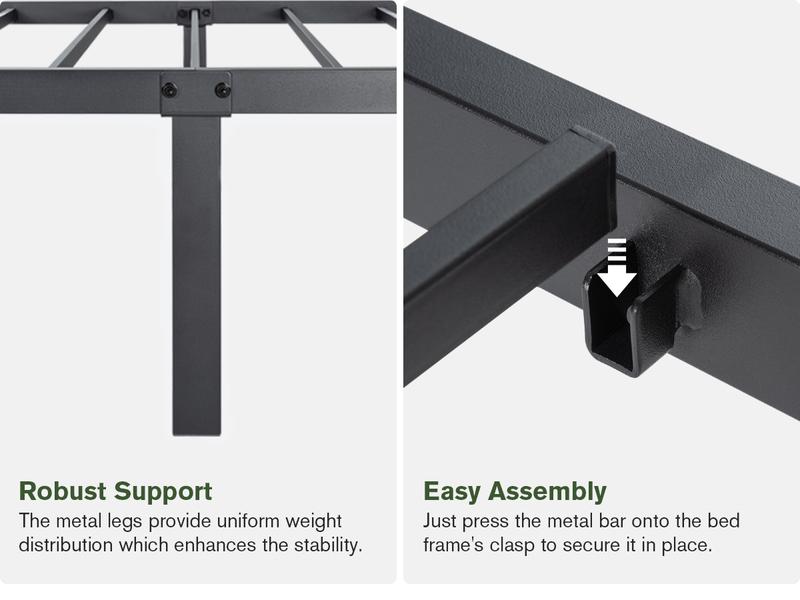 Robust Support
The metal legs provide uniform weight distribution which enhances the stability.

Easy Assembly
Just press the metal bar onto the bed frame's clasp to secure it in place.